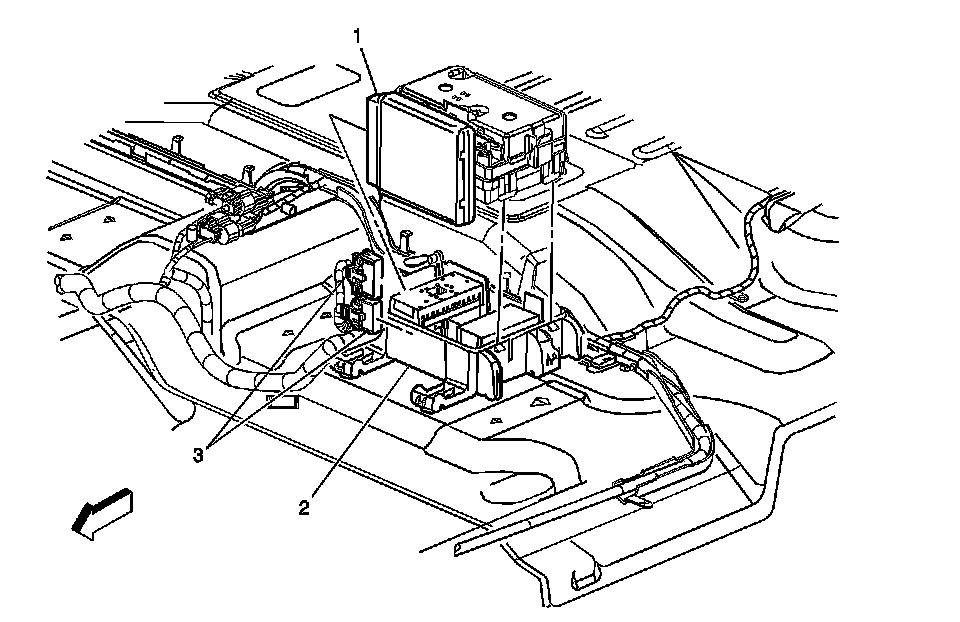 1
3
2