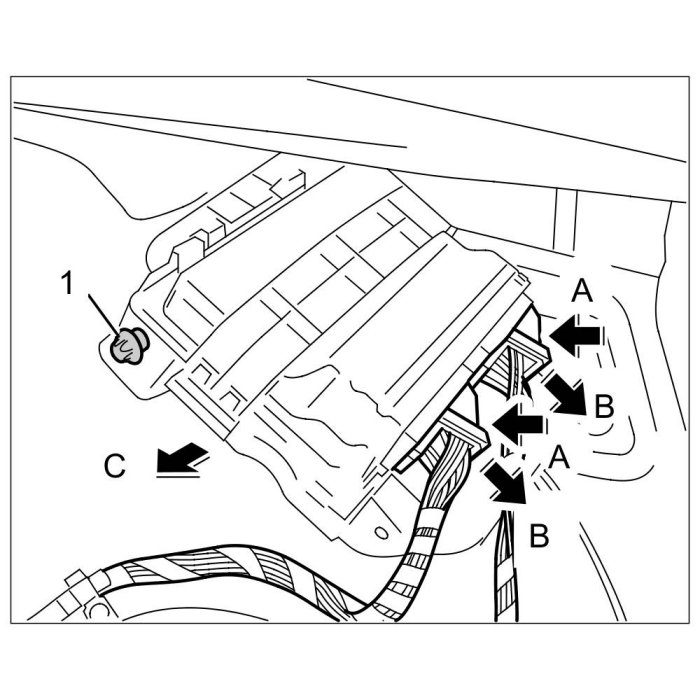 1
A
B
A
C
B