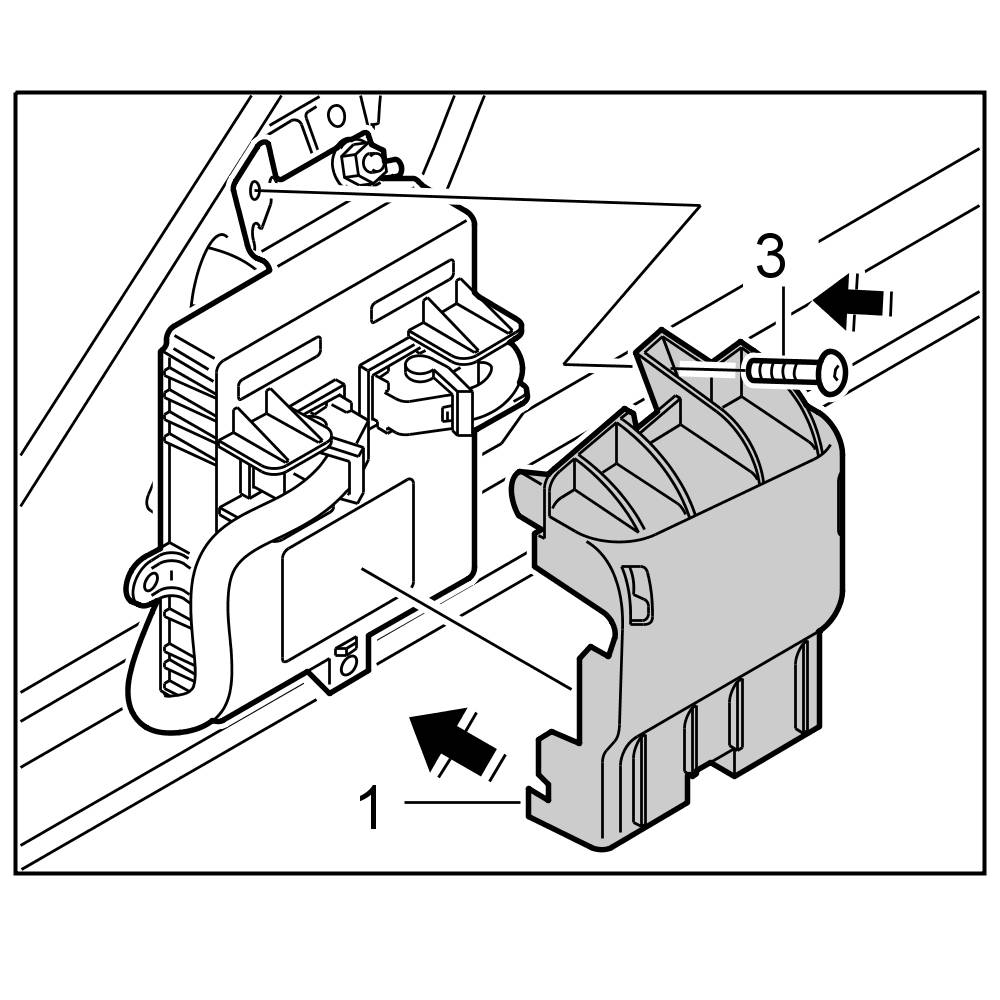 3
1