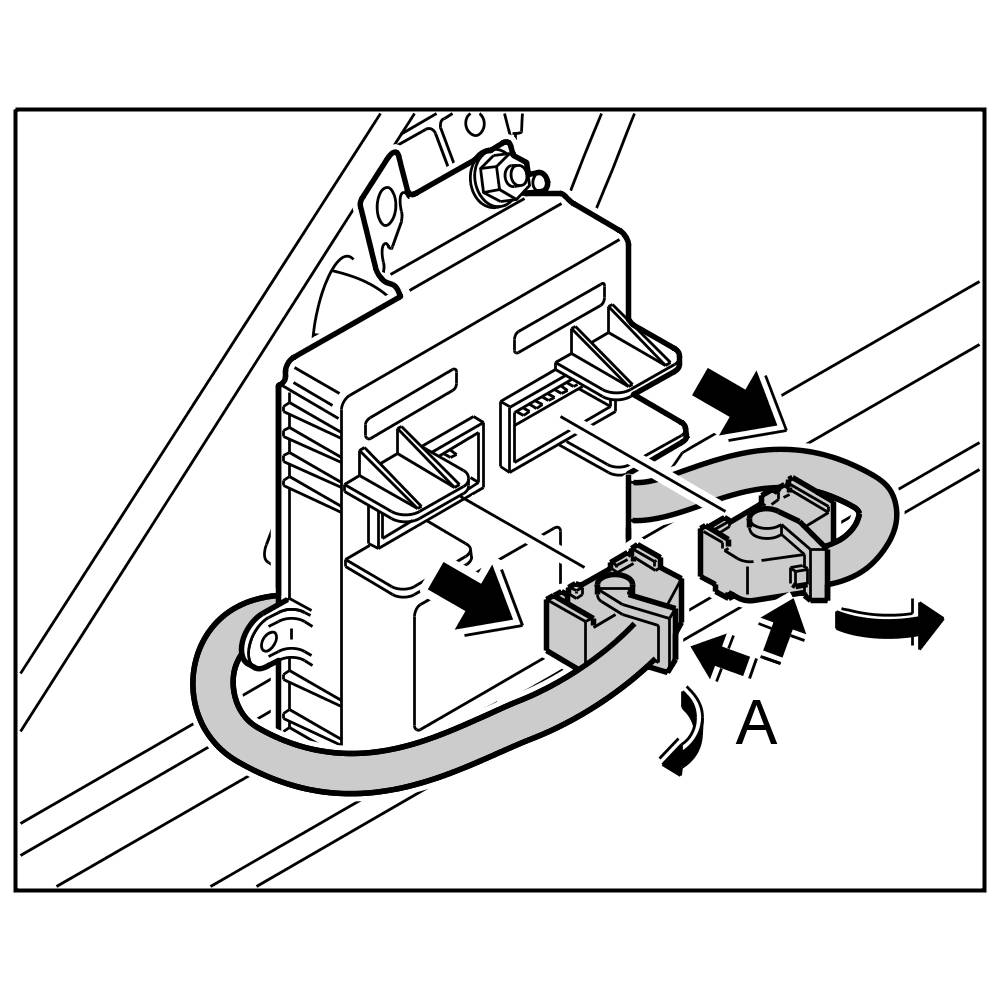 A