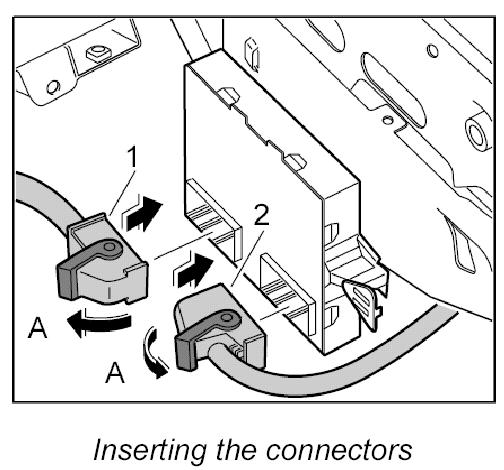 1
2
A
A

Inserting the connectors