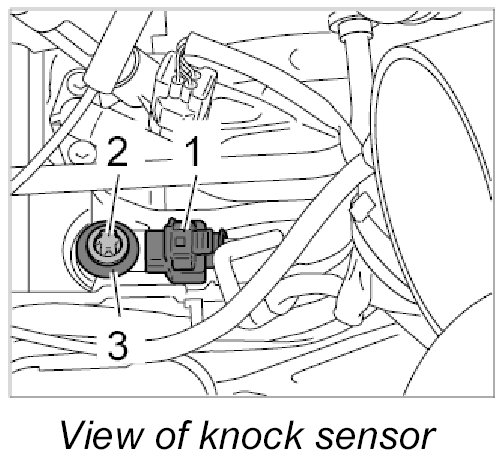 2
1
3

View of knock sensor