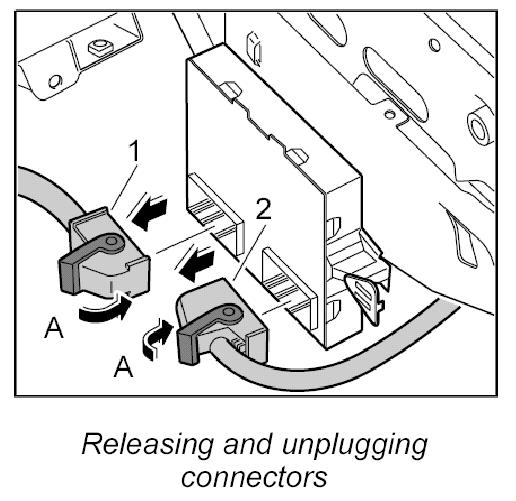 1

2

A

A

Releasing and unplugging connectors