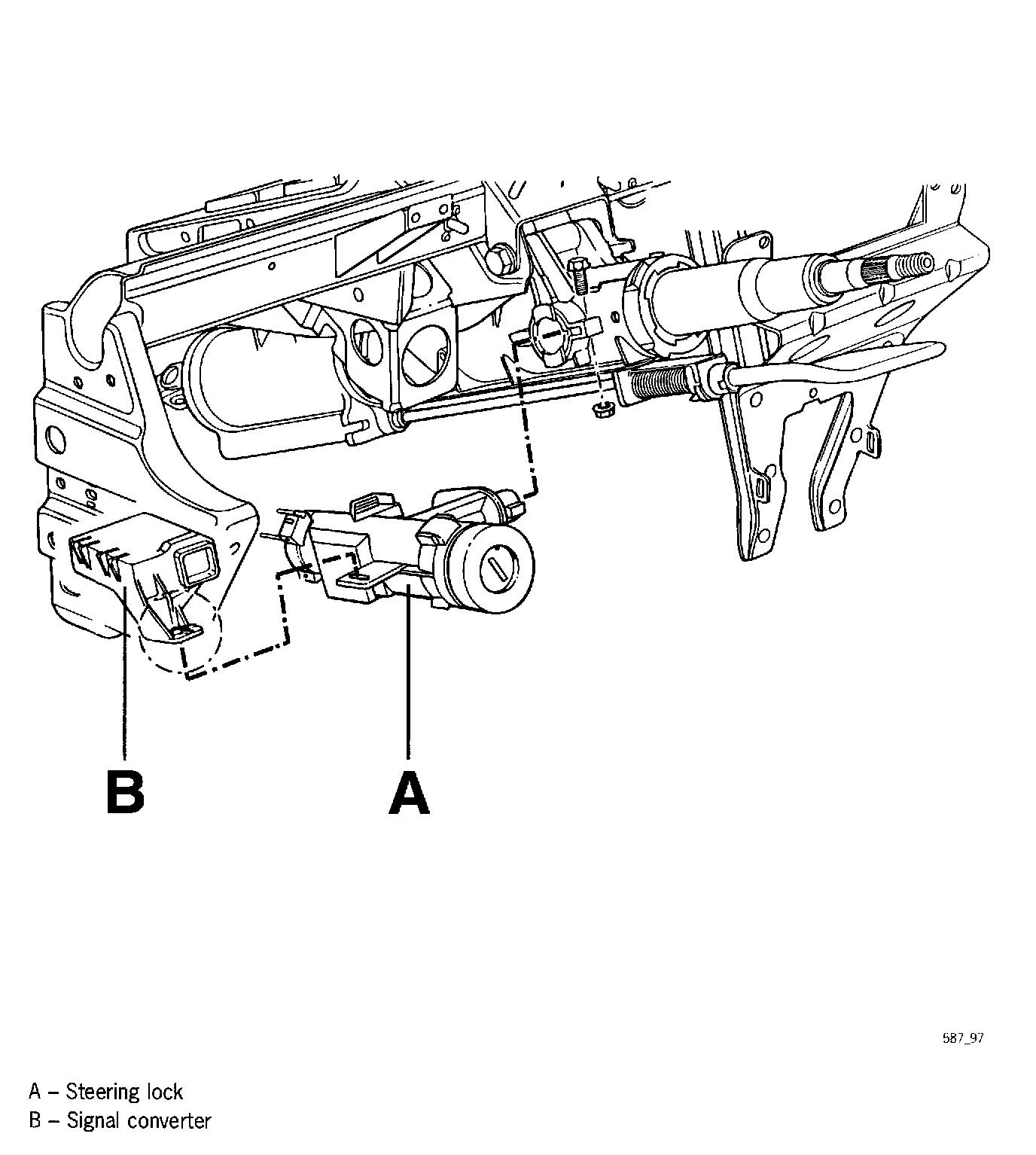 B

A

587_97

A – Steering lock
B – Signal converter