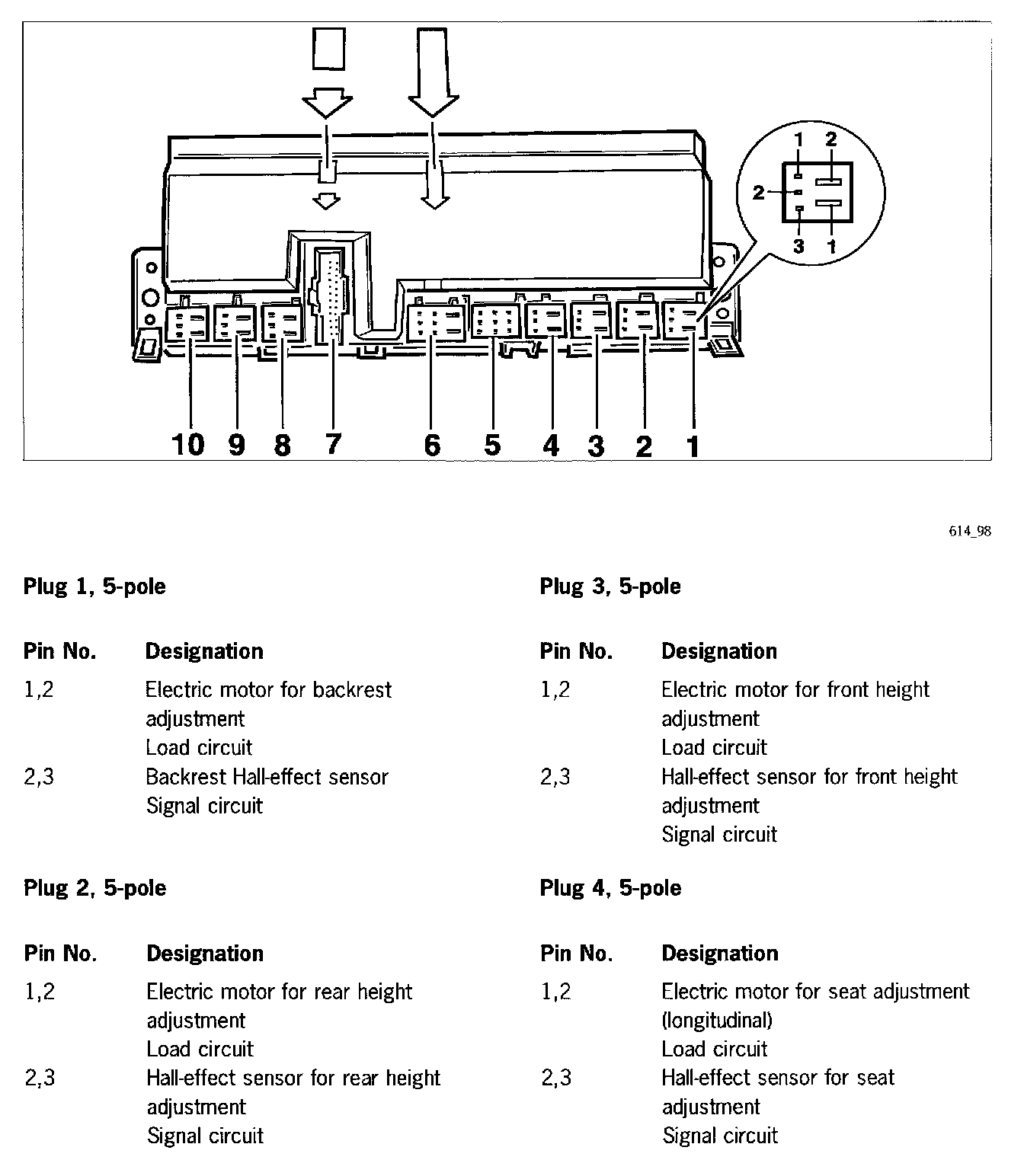 1 2
2
3 1

10 9 8 7 6 5 4 3 2 1

614_98

Plug 1, 5-pole

| Pin No. | Designation |
|---|---|
| 1,2 | Electric motor for backrest adjustment Load circuit |
| 2,3 | Backrest Hall-effect sensor Signal circuit |

Plug 2, 5-pole

| Pin No. | Designation |
|---|---|
| 1,2 | Electric motor for rear height adjustment Load circuit |
| 2,3 | Hall-effect sensor for rear height adjustment Signal circuit |

Plug 3, 5-pole

| Pin No. | Designation |
|---|---|
| 1,2 | Electric motor for front height adjustment Load circuit |
| 2,3 | Hall-effect sensor for front height adjustment Signal circuit |

Plug 4, 5-pole

| Pin No. | Designation |
|---|---|
| 1,2 | Electric motor for seat adjustment (longitudinal) Load circuit |
| 2,3 | Hall-effect sensor for seat adjustment Signal circuit |