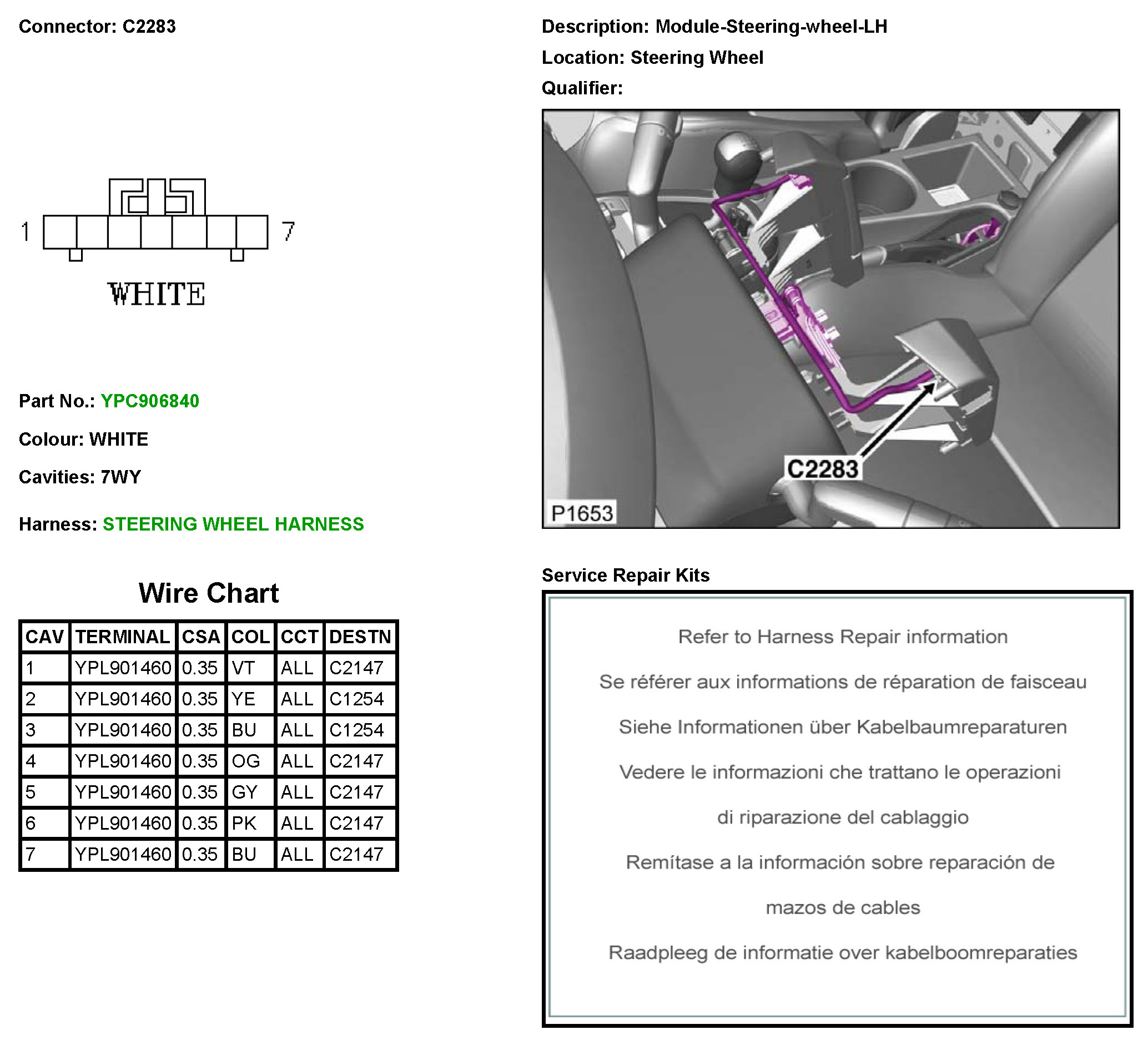 Connector: C2283

1 7

WHITE

Part No.: YPC906840

Colour: WHITE

Cavities: 7WY

Harness: STEERING WHEEL HARNESS

Wire Chart

| CAV | TERMINAL | CSA | COL | CCT | DESTN |
|---|---|---|---|---|---|
| 1 | YPL901460 | 0.35 | VT | ALL | C2147 |
| 2 | YPL901460 | 0.35 | YE | ALL | C1254 |
| 3 | YPL901460 | 0.35 | BU | ALL | C1254 |
| 4 | YPL901460 | 0.35 | OG | ALL | C2147 |
| 5 | YPL901460 | 0.35 | GY | ALL | C2147 |
| 6 | YPL901460 | 0.35 | PK | ALL | C2147 |
| 7 | YPL901460 | 0.35 | BU | ALL | C2147 |

Description: Module-Steering-wheel-LH

Location: Steering Wheel

Qualifier:

C2283

P1653

Service Repair Kits

Refer to Harness Repair information

Se référer aux informations de réparation de faisceau

Siehe Informationen über Kabelbaumreparaturen

Vedere le informazioni che trattano le operazioni di riparazione del cablaggio

Remítase a la información sobre reparación de mazos de cables

Raadpleeg de informatie over kabelboomreparaties