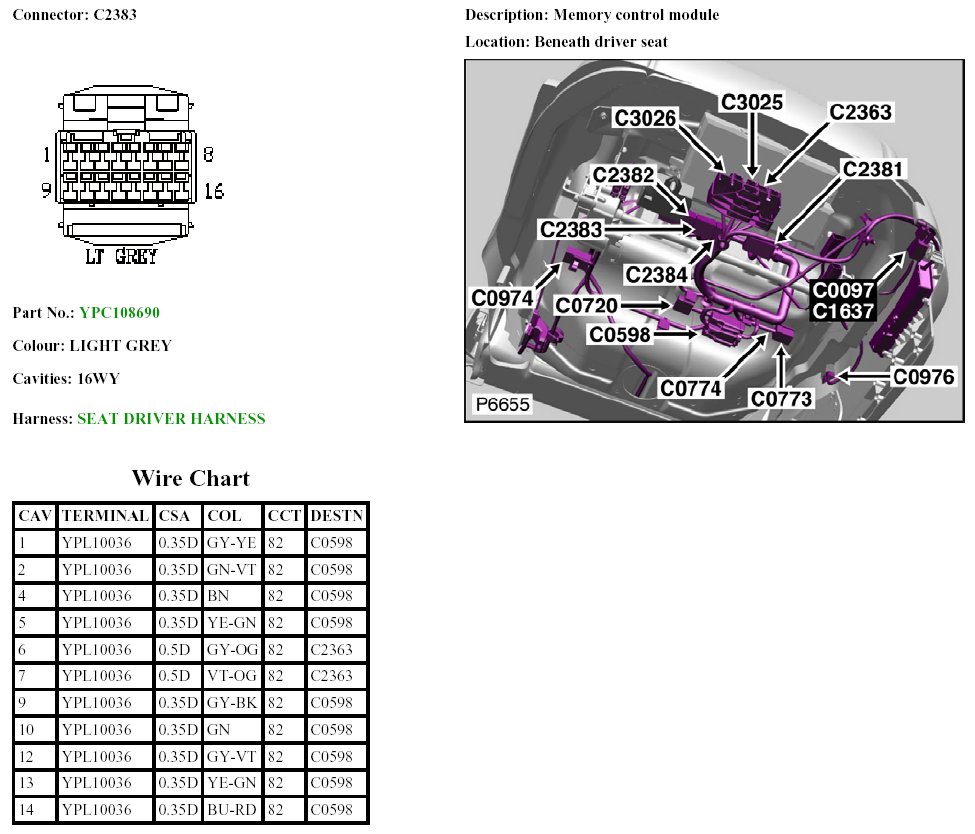 Connector: C2383

1 8
9 16
LT GREY

Part No.: YPC108690

Colour: LIGHT GREY

Cavities: 16WY

Harness: SEAT DRIVER HARNESS

Description: Memory control module

Location: Beneath driver seat

C3026
C3025
C2363
C2382
C2381
C2383
C2384
C0974
C0720
C0598
C0097
C1637
C0774
C0773
C0976
P6655

Wire Chart

| CAV | TERMINAL | CSA | COL | CCT | DESTN |
|---|---|---|---|---|---|
| 1 | YPL10036 | 0.35D | GY-YE | 82 | C0598 |
| 2 | YPL10036 | 0.35D | GN-VT | 82 | C0598 |
| 4 | YPL10036 | 0.35D | BN | 82 | C0598 |
| 5 | YPL10036 | 0.35D | YE-GN | 82 | C0598 |
| 6 | YPL10036 | 0.5D | GY-OG | 82 | C2363 |
| 7 | YPL10036 | 0.5D | VT-OG | 82 | C2363 |
| 9 | YPL10036 | 0.35D | GY-BK | 82 | C0598 |
| 10 | YPL10036 | 0.35D | GN | 82 | C0598 |
| 12 | YPL10036 | 0.35D | GY-VT | 82 | C0598 |
| 13 | YPL10036 | 0.35D | YE-GN | 82 | C0598 |
| 14 | YPL10036 | 0.35D | BU-RD | 82 | C0598 |