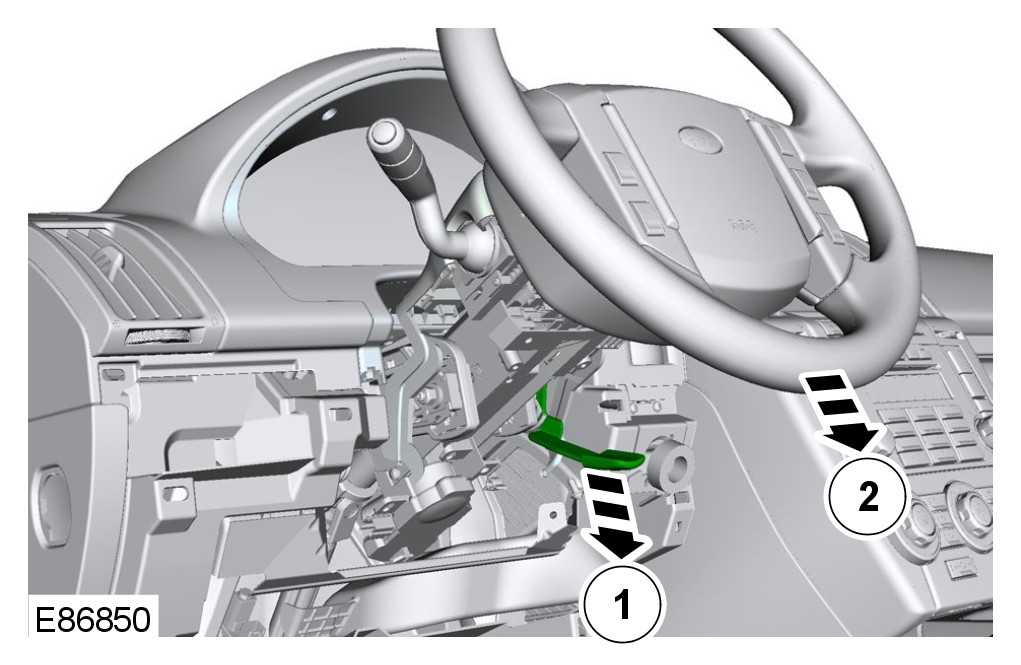 2

1

E86850