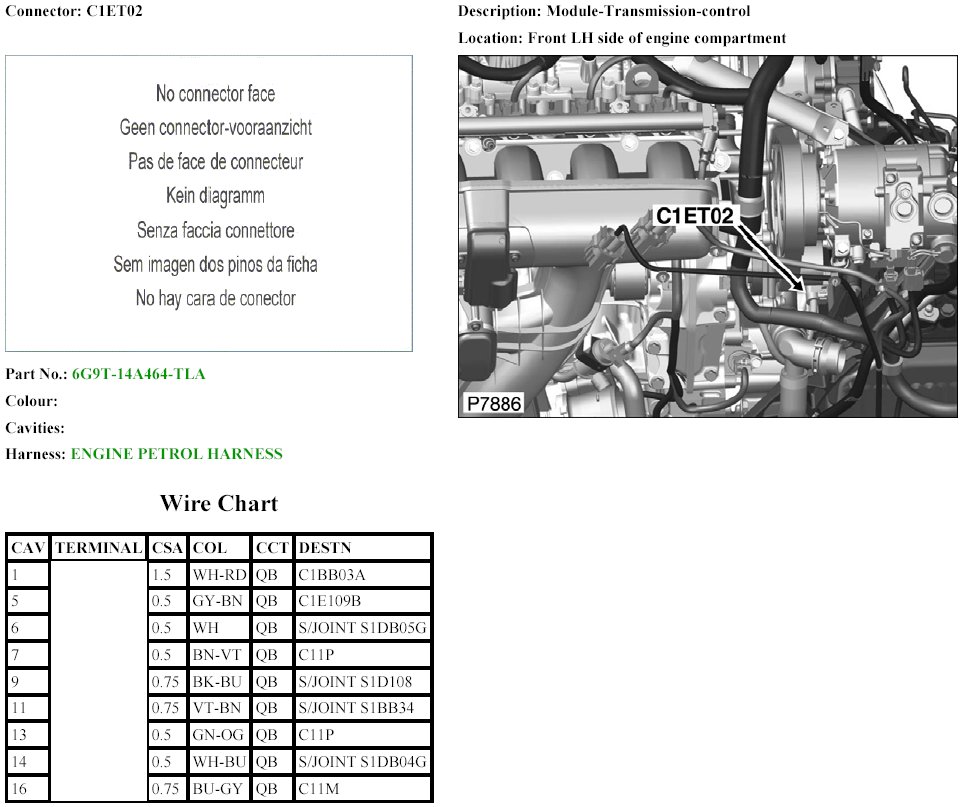 Connector: C1ET02

No connector face
Geen connector-vooraanzicht
Pas de face de connecteur
Kein diagramm
Senza faccia connettore
Sem imagen dos pinos da ficha
No hay cara de conector

Part No.: 6G9T-14A464-TLA
Colour:
Cavities:
Harness: ENGINE PETROL HARNESS

Description: Module-Transmission-control
Location: Front LH side of engine compartment

C1ET02

P7886

Wire Chart

| CAV | TERMINAL | CSA | COL | CCT | DESTN |
|---|---|---|---|---|---|
| 1 | | 1.5 | WH-RD | QB | C1BB03A |
| 5 | | 0.5 | GY-BN | QB | C1E109B |
| 6 | | 0.5 | WH | QB | S/JOINT S1DB05G |
| 7 | | 0.5 | BN-VT | QB | C11P |
| 9 | | 0.75 | BK-BU | QB | S/JOINT S1D108 |
| 11 | | 0.75 | VT-BN | QB | S/JOINT S1BB34 |
| 13 | | 0.5 | GN-OG | QB | C11P |
| 14 | | 0.5 | WH-BU | QB | S/JOINT S1DB04G |
| 16 | | 0.75 | BU-GY | QB | C11M |