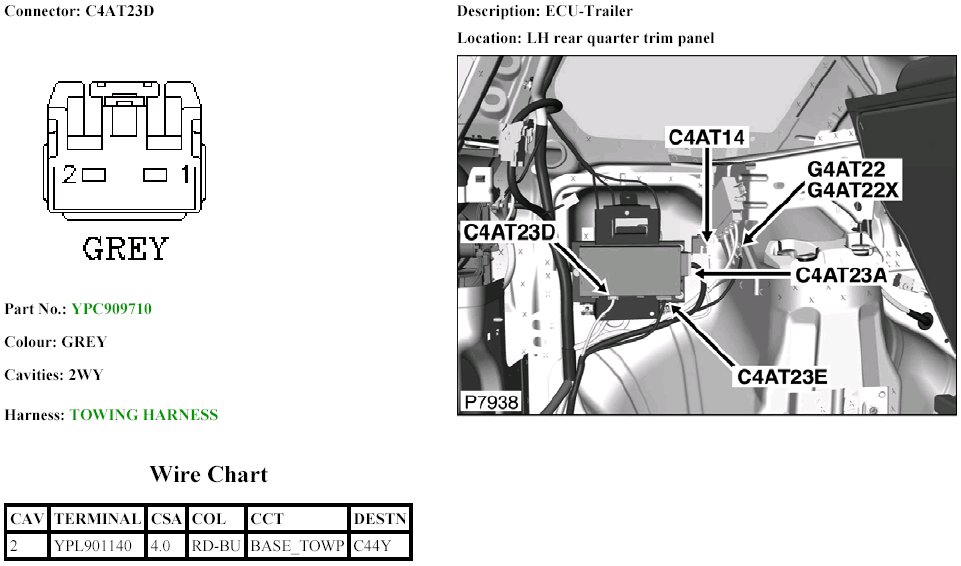 Connector: C4AT23D

2 1

GREY

Part No.: YPC909710

Colour: GREY

Cavities: 2WY

Harness: TOWING HARNESS

Wire Chart

| CAV | TERMINAL | CSA | COL | CCT | DESTN |
|---|---|---|---|---|---|
| 2 | YPL901140 | 4.0 | RD-BU | BASE_TOWP | C44Y |

Description: ECU-Trailer

Location: LH rear quarter trim panel

C4AT14

G4AT22
G4AT22X

C4AT23D

C4AT23A

C4AT23E

P7938