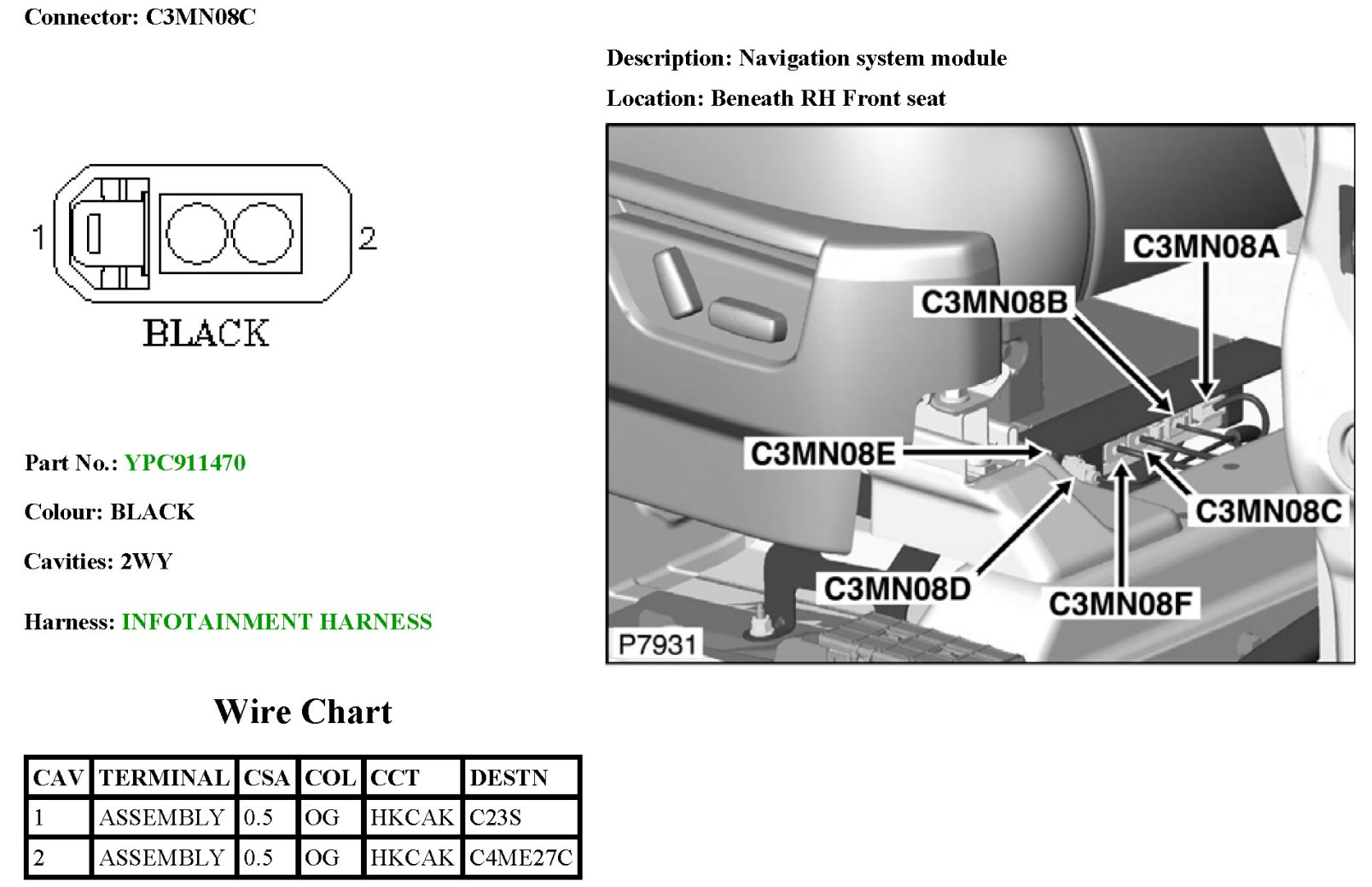 Connector: C3MN08C

Description: Navigation system module

Location: Beneath RH Front seat

1 2

BLACK

C3MN08A

C3MN08B

C3MN08E

C3MN08C

C3MN08D

C3MN08F

P7931

Part No.: YPC911470

Colour: BLACK

Cavities: 2WY

Harness: INFOTAINMENT HARNESS

Wire Chart

| CAV | TERMINAL | CSA | COL | CCT | DESTN |
|---|---|---|---|---|---|
| 1 | ASSEMBLY | 0.5 | OG | HKCAK | C23S |
| 2 | ASSEMBLY | 0.5 | OG | HKCAK | C4ME27C |