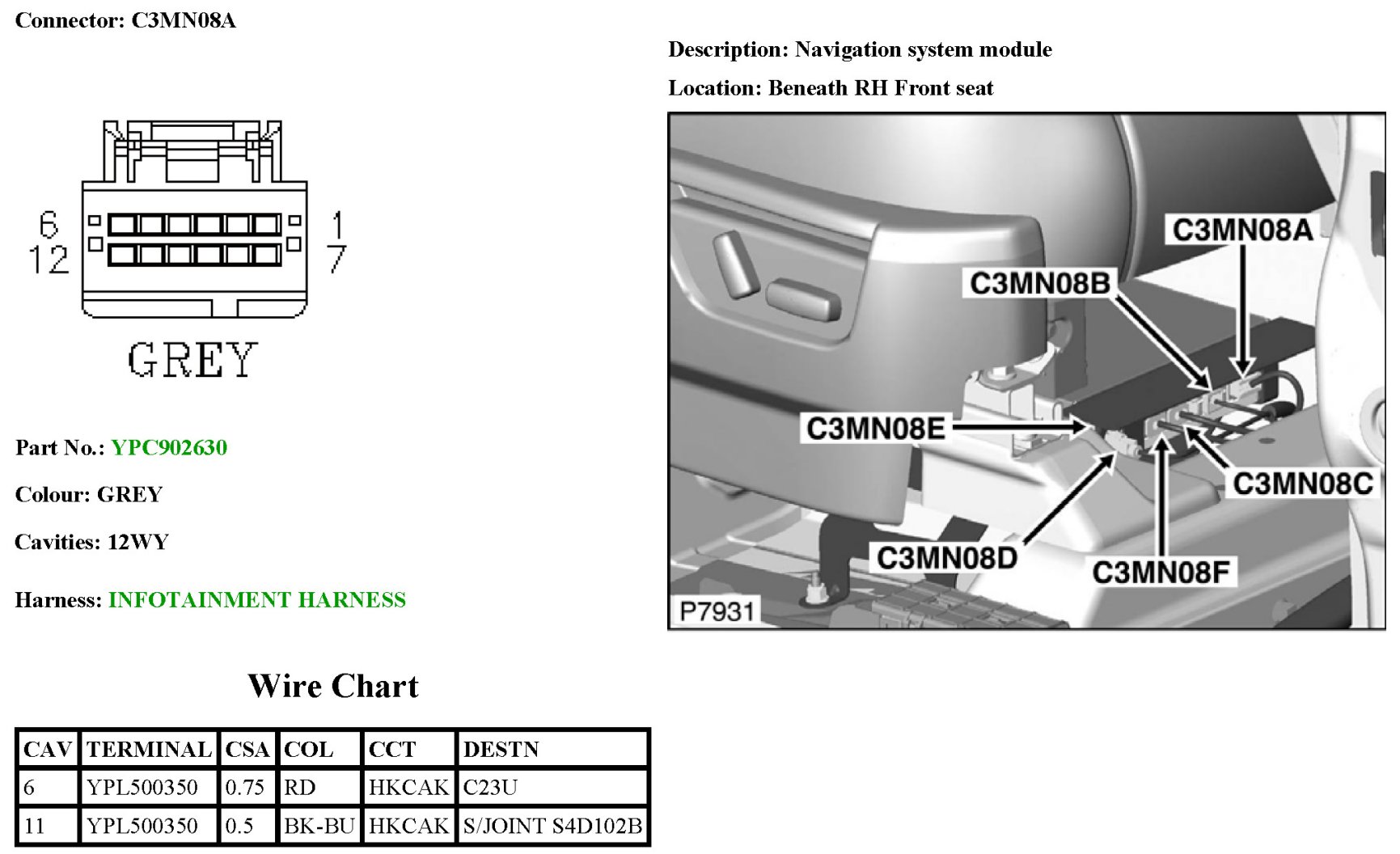 Connector: C3MN08A

6
12
1
7
GREY

Part No.: YPC902630

Colour: GREY

Cavities: 12WY

Harness: INFOTAINMENT HARNESS

Description: Navigation system module

Location: Beneath RH Front seat

C3MN08A
C3MN08B
C3MN08E
C3MN08C
C3MN08D
C3MN08F
P7931

Wire Chart

| CAV | TERMINAL | CSA | COL | CCT | DESTN |
|---|---|---|---|---|---|
| 6 | YPL500350 | 0.75 | RD | HKCAK | C23U |
| 11 | YPL500350 | 0.5 | BK-BU | HKCAK | S/JOINT S4D102B |