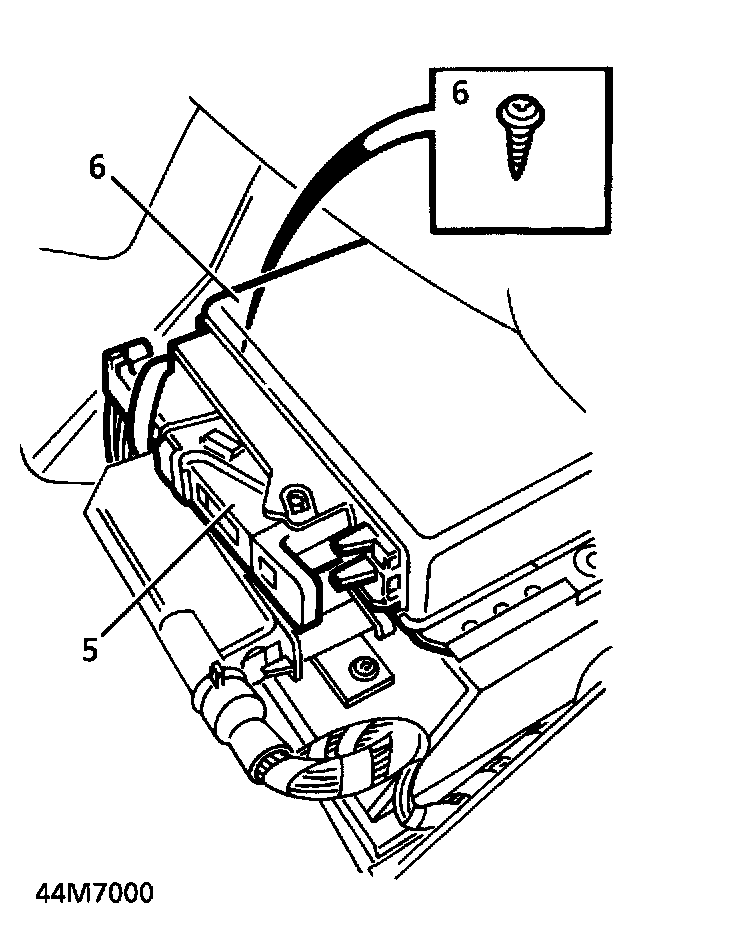 6
6
5
44M7000