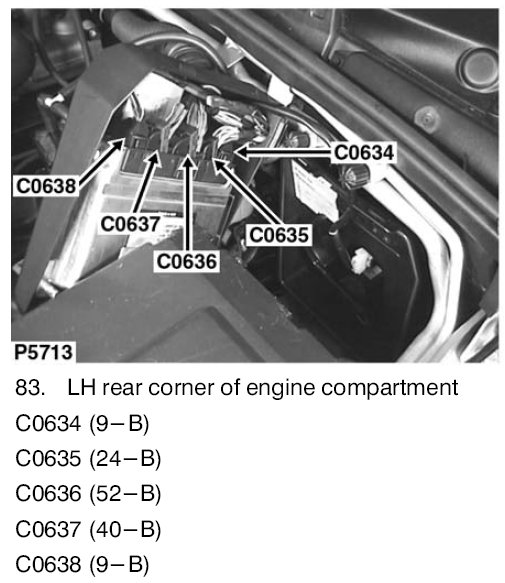 C0634
C0638
C0637
C0635
C0636
P5713

83. LH rear corner of engine compartment

C0634 (9–B)

C0635 (24–B)

C0636 (52–B)

C0637 (40–B)

C0638 (9–B)