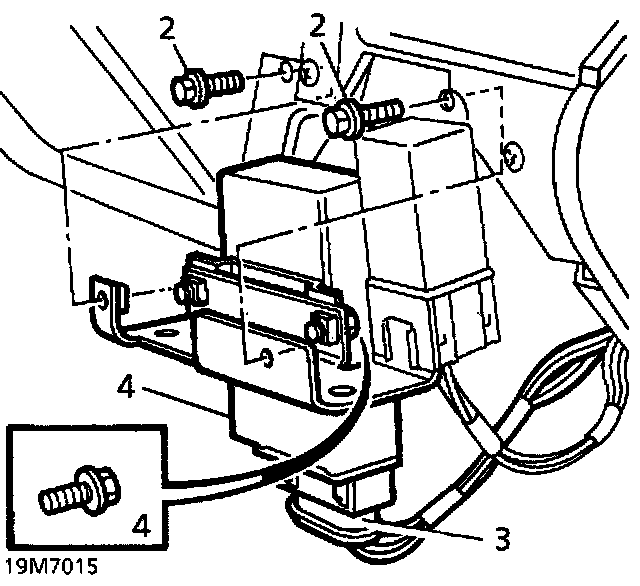 2
2
4
4
3
19M7015