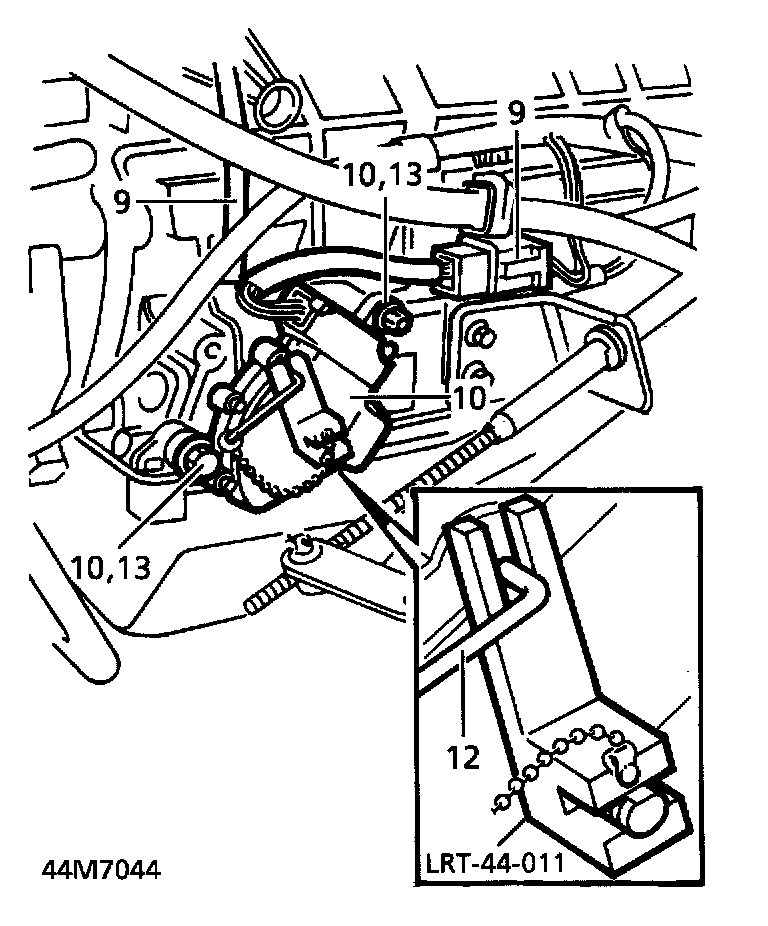 9
10,13
9
10
10,13
12
LRT-44-011
44M7044