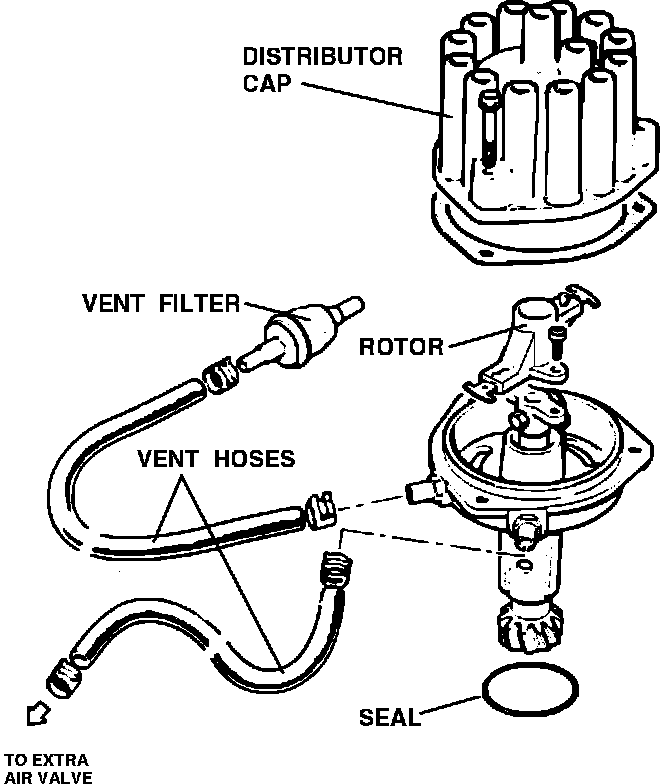 DISTRIBUTOR CAP

VENT FILTER

ROTOR

VENT HOSES

SEAL

TO EXTRA AIR VALVE