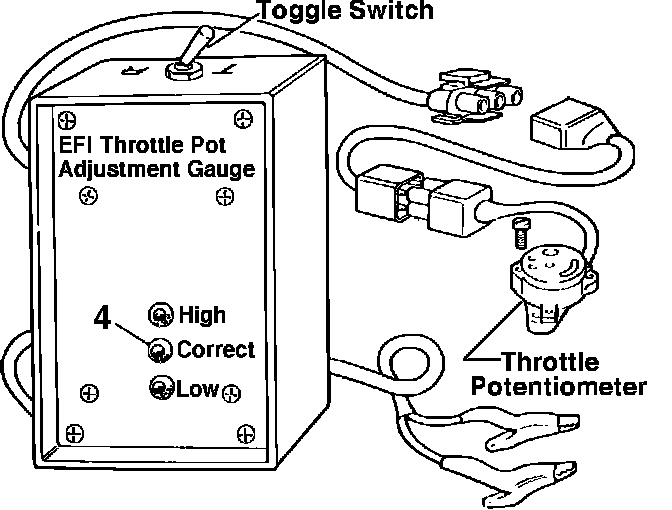 Toggle Switch

EFI Throttle Pot Adjustment Gauge

4

High

Correct

Low

Throttle Potentiometer