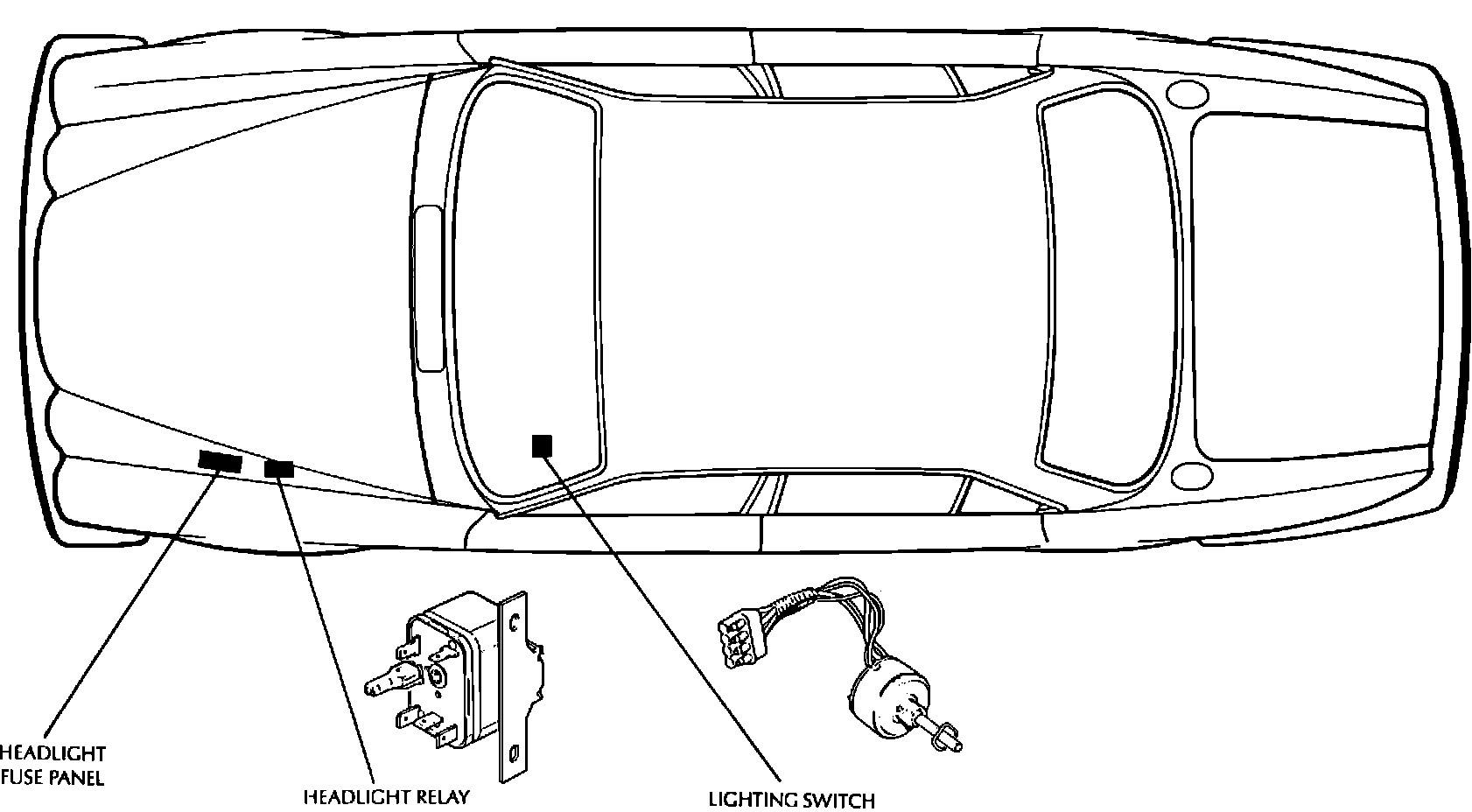 HEADLIGHT FUSE PANEL

HEADLIGHT RELAY

LIGHTING SWITCH