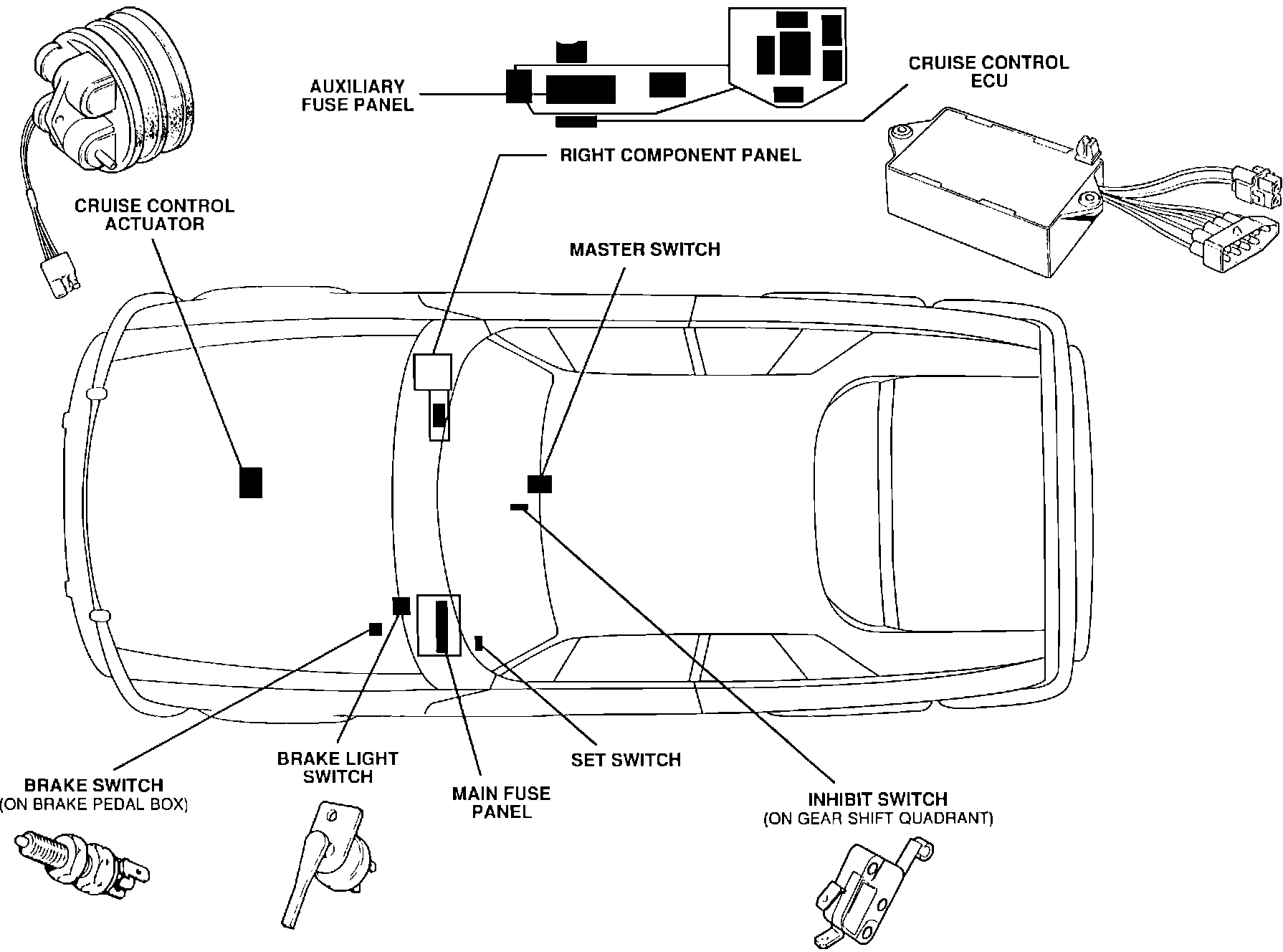 AUXILIARY FUSE PANEL

CRUISE CONTROL ECU

RIGHT COMPONENT PANEL

CRUISE CONTROL ACTUATOR

MASTER SWITCH

BRAKE SWITCH
(ON BRAKE PEDAL BOX)

BRAKE LIGHT SWITCH

MAIN FUSE PANEL

SET SWITCH

INHIBIT SWITCH
(ON GEAR SHIFT QUADRANT)