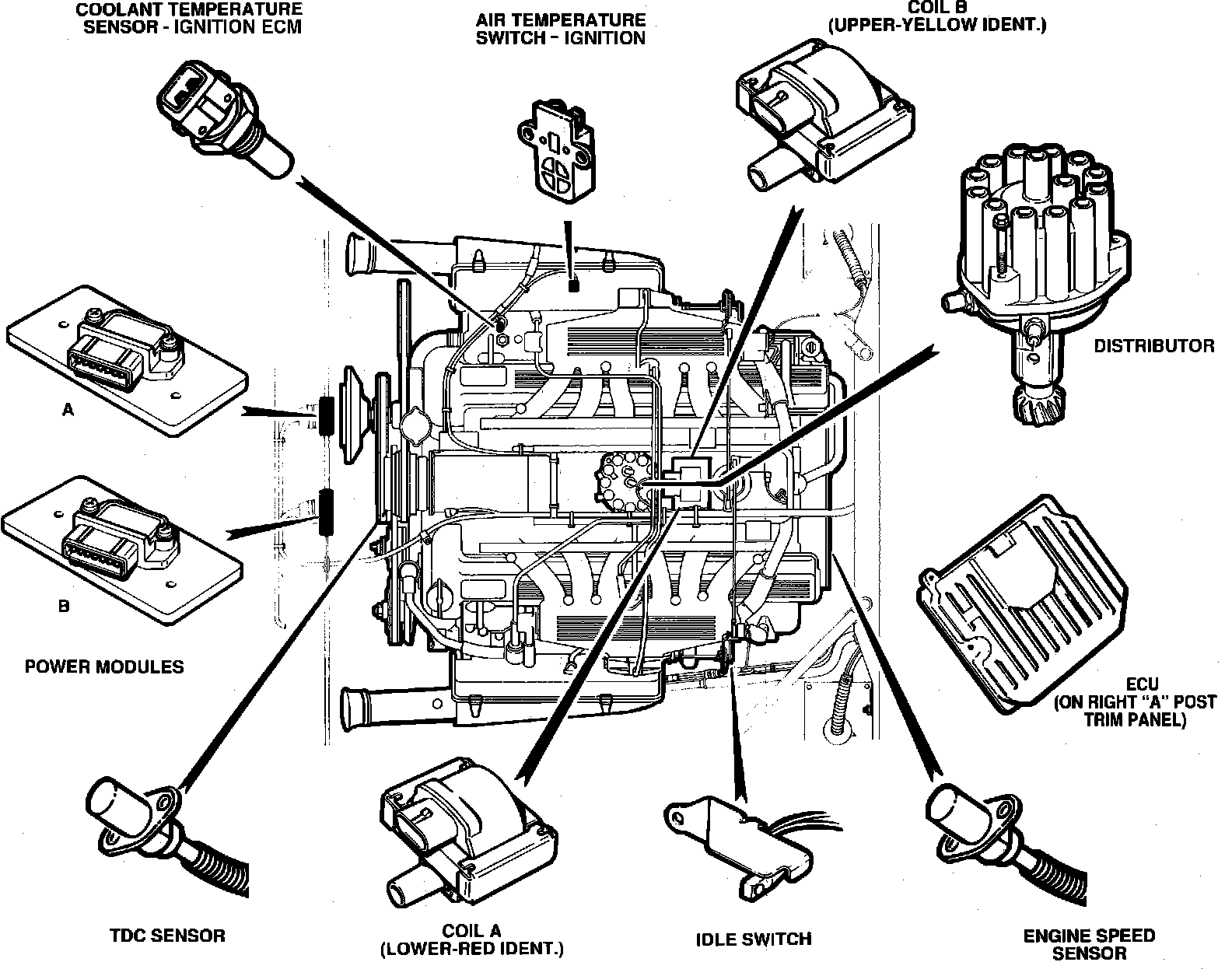 COOLANT TEMPERATURE SENSOR - IGNITION ECM

AIR TEMPERATURE SWITCH – IGNITION

COIL B (UPPER-YELLOW IDENT.)

DISTRIBUTOR

A

B

POWER MODULES

ECU (ON RIGHT "A" POST TRIM PANEL)

TDC SENSOR

COIL A (LOWER-RED IDENT.)

IDLE SWITCH

ENGINE SPEED SENSOR