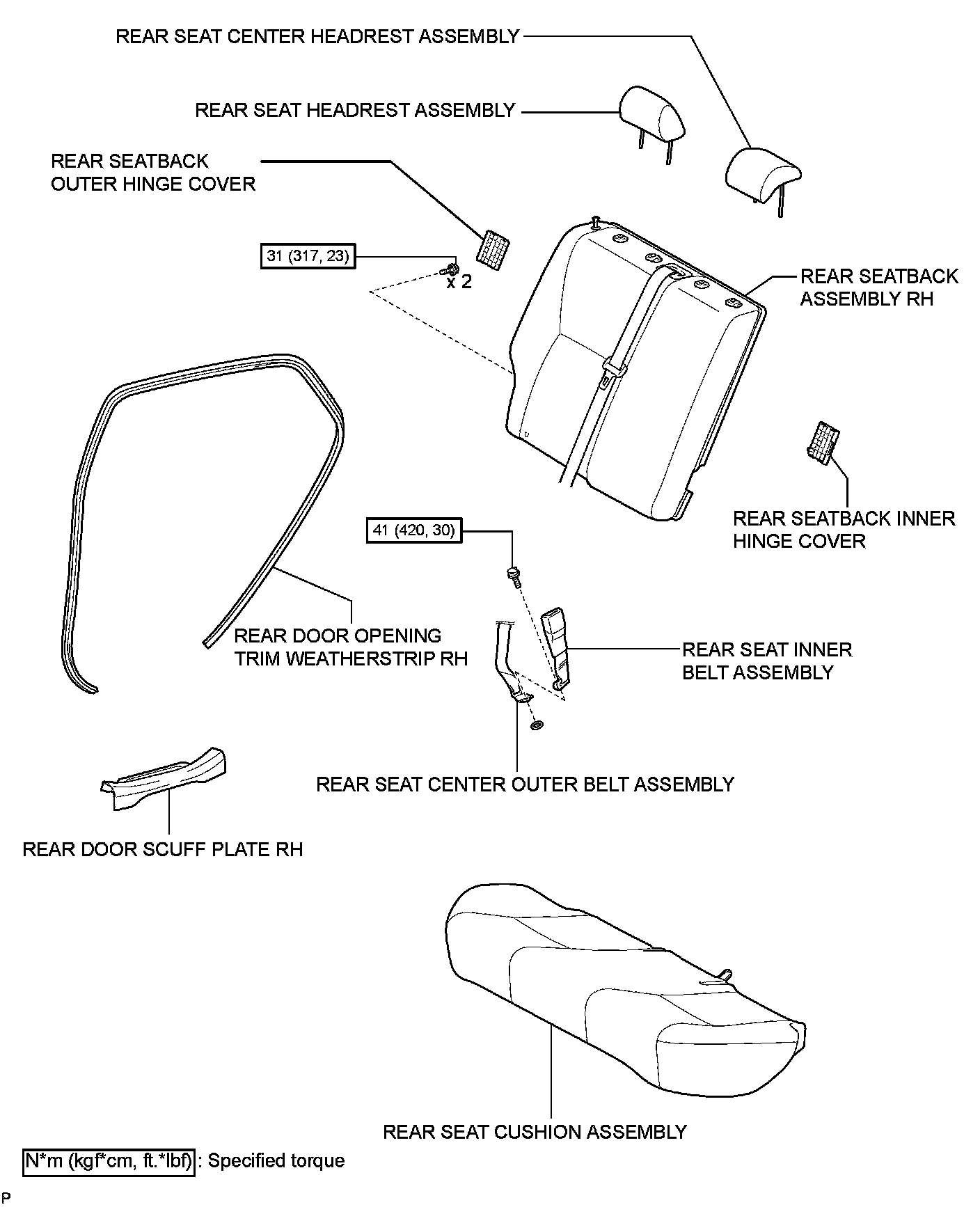 REAR SEAT CENTER HEADREST ASSEMBLY

REAR SEAT HEADREST ASSEMBLY

REAR SEATBACK OUTER HINGE COVER

31 (317, 23)

x 2

REAR SEATBACK ASSEMBLY RH

REAR SEATBACK INNER HINGE COVER

41 (420, 30)

REAR DOOR OPENING TRIM WEATHERSTRIP RH

REAR SEAT INNER BELT ASSEMBLY

REAR SEAT CENTER OUTER BELT ASSEMBLY

REAR DOOR SCUFF PLATE RH

REAR SEAT CUSHION ASSEMBLY

N*m (kgf*cm, ft.*lbf) : Specified torque

P