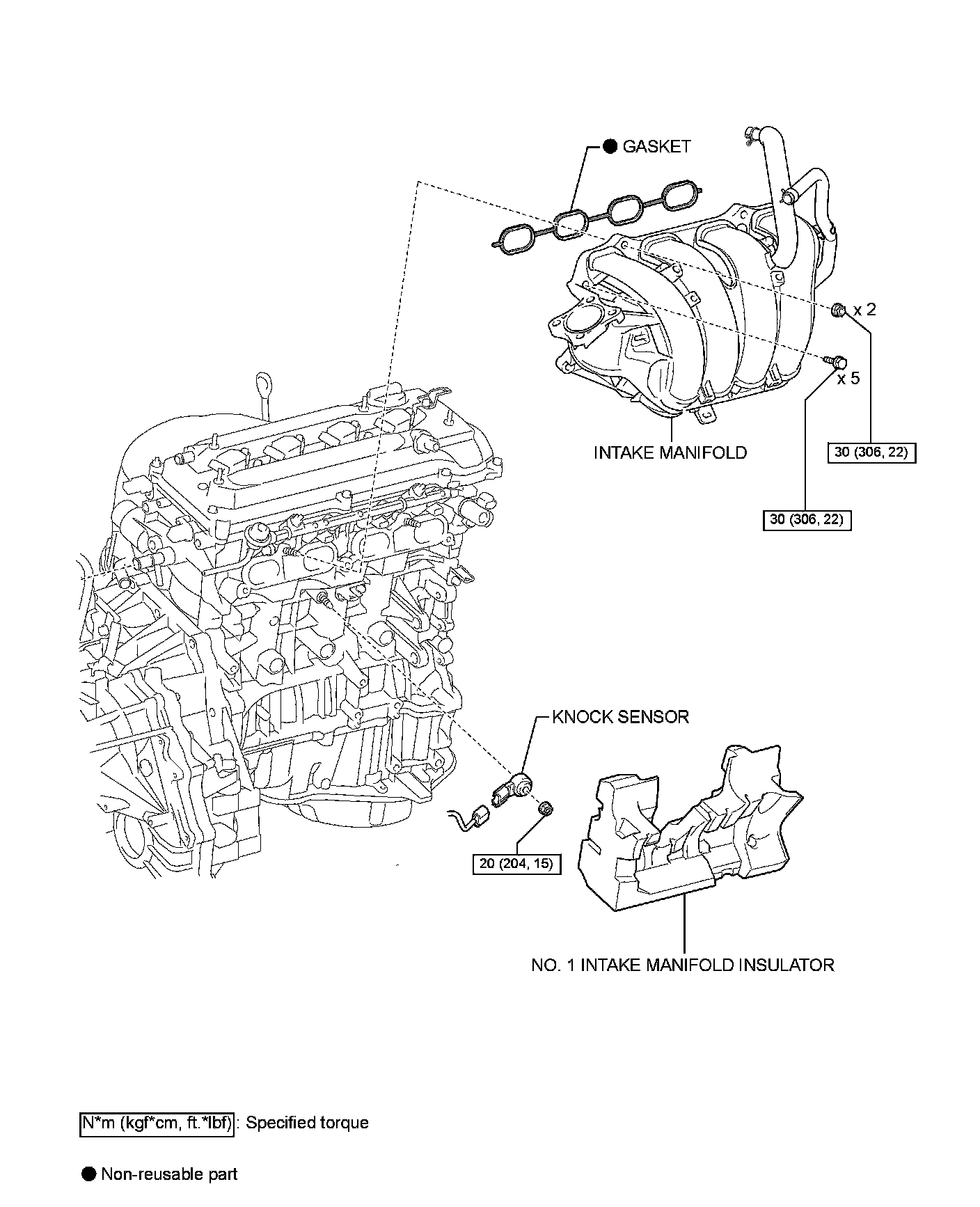 ● GASKET

x 2

x 5

INTAKE MANIFOLD

30 (306, 22)

30 (306, 22)

KNOCK SENSOR

20 (204, 15)

NO. 1 INTAKE MANIFOLD INSULATOR

N*m (kgf*cm, ft.*lbf) : Specified torque

● Non-reusable part