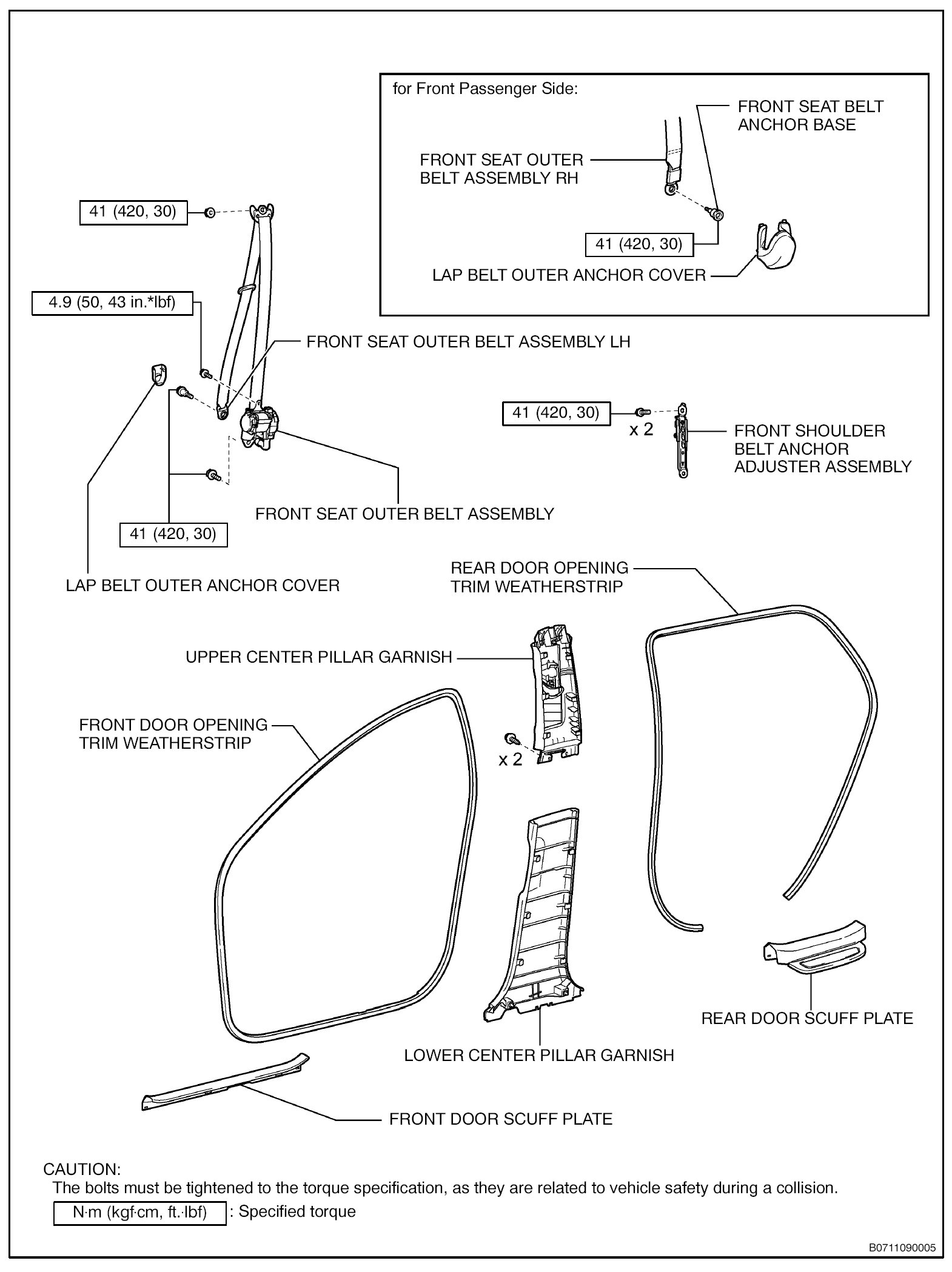 for Front Passenger Side:

FRONT SEAT BELT ANCHOR BASE

FRONT SEAT OUTER BELT ASSEMBLY RH

41 (420, 30)

LAP BELT OUTER ANCHOR COVER

41 (420, 30)

4.9 (50, 43 in.*lbf)

FRONT SEAT OUTER BELT ASSEMBLY LH

41 (420, 30)

x 2

FRONT SHOULDER BELT ANCHOR ADJUSTER ASSEMBLY

FRONT SEAT OUTER BELT ASSEMBLY

41 (420, 30)

LAP BELT OUTER ANCHOR COVER

REAR DOOR OPENING TRIM WEATHERSTRIP

UPPER CENTER PILLAR GARNISH

FRONT DOOR OPENING TRIM WEATHERSTRIP

x 2

REAR DOOR SCUFF PLATE

LOWER CENTER PILLAR GARNISH

FRONT DOOR SCUFF PLATE

CAUTION:
The bolts must be tightened to the torque specification, as they are related to vehicle safety during a collision.

N·m (kgf·cm, ft.·lbf) : Specified torque

B0711090005