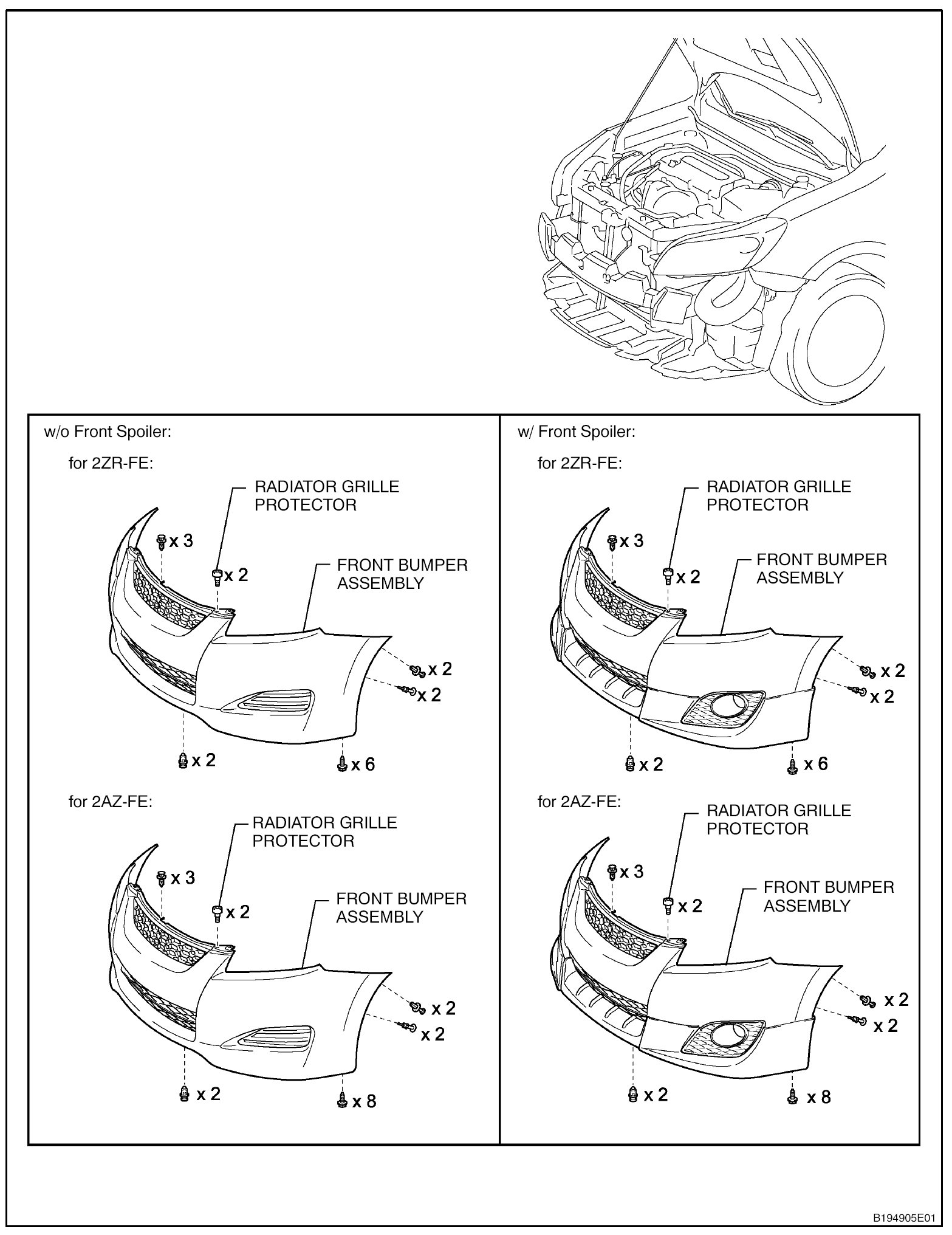 w/o Front Spoiler:

for 2ZR-FE:

RADIATOR GRILLE PROTECTOR

x 3

x 2

FRONT BUMPER ASSEMBLY

x 2

x 2

x 2

x 6

for 2AZ-FE:

RADIATOR GRILLE PROTECTOR

x 3

x 2

FRONT BUMPER ASSEMBLY

x 2

x 2

x 2

x 8

w/ Front Spoiler:

for 2ZR-FE:

RADIATOR GRILLE PROTECTOR

x 3

x 2

FRONT BUMPER ASSEMBLY

x 2

x 2

x 2

x 6

for 2AZ-FE:

RADIATOR GRILLE PROTECTOR

x 3

x 2

FRONT BUMPER ASSEMBLY

x 2

x 2

x 2

x 8

B194905E01