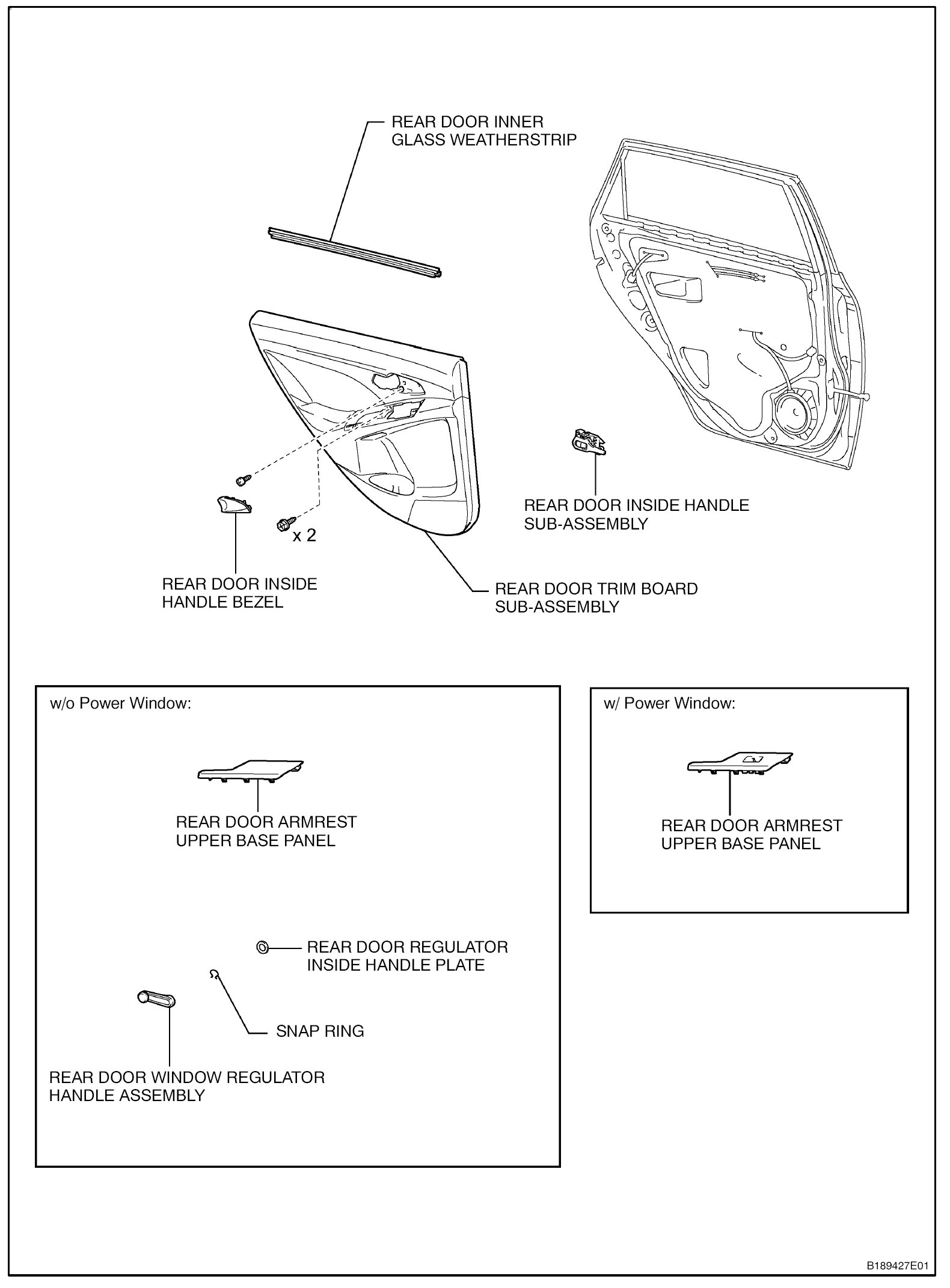 REAR DOOR INNER GLASS WEATHERSTRIP

REAR DOOR INSIDE HANDLE SUB-ASSEMBLY

x 2

REAR DOOR INSIDE HANDLE BEZEL

REAR DOOR TRIM BOARD SUB-ASSEMBLY

w/o Power Window:

REAR DOOR ARMREST UPPER BASE PANEL

REAR DOOR REGULATOR INSIDE HANDLE PLATE

SNAP RING

REAR DOOR WINDOW REGULATOR HANDLE ASSEMBLY

w/ Power Window:

REAR DOOR ARMREST UPPER BASE PANEL

B189427E01