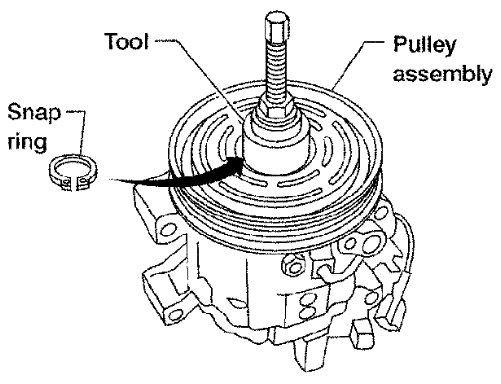 Tool

Pulley assembly

Snap ring