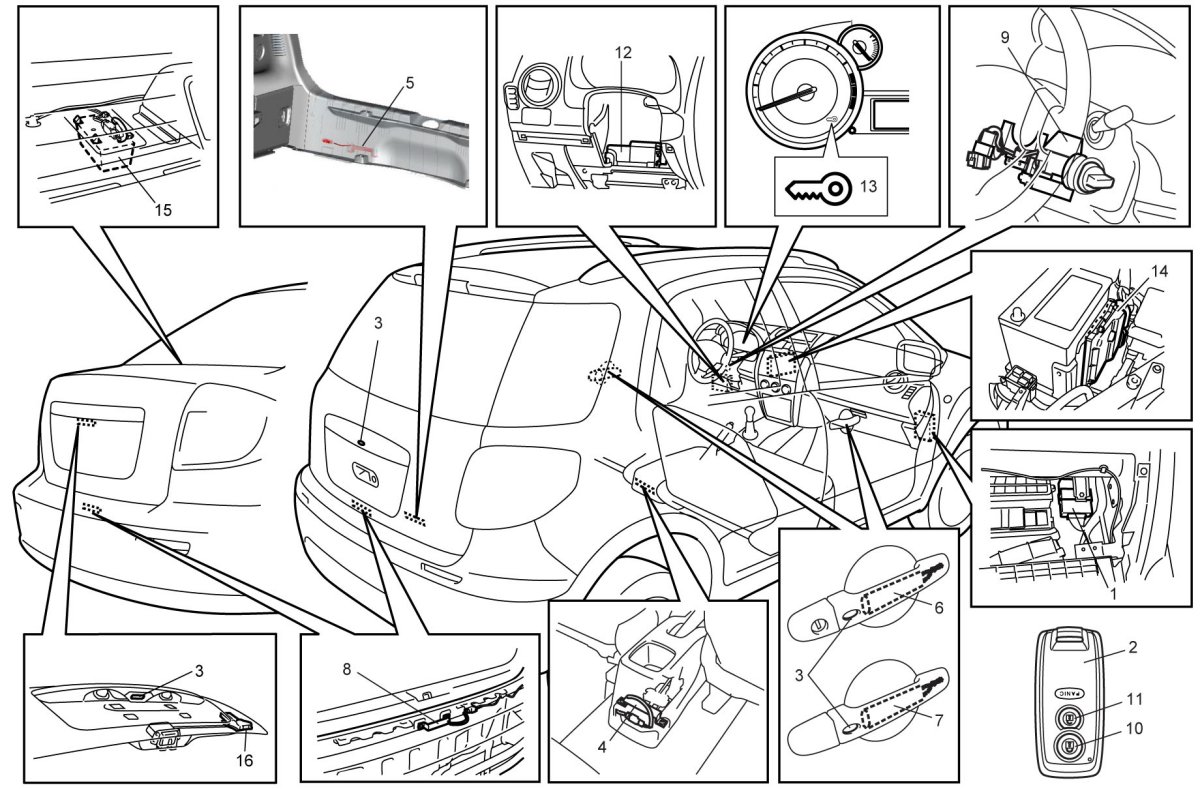 15
5
12
13
9
14
3
1
3
16
8
4
6
3
7
2
PANIC
11
10