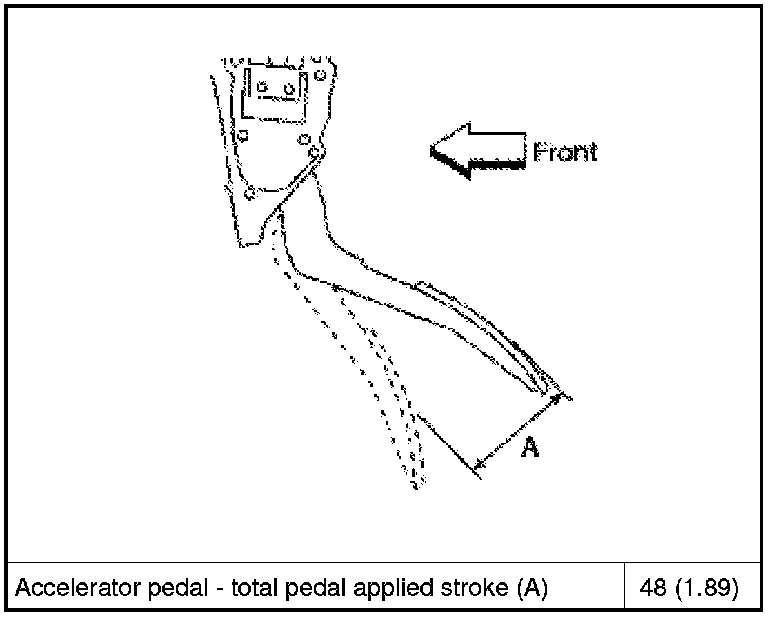 Front

A

| Accelerator pedal - total pedal applied stroke (A) | 48 (1.89) |
|---|---|