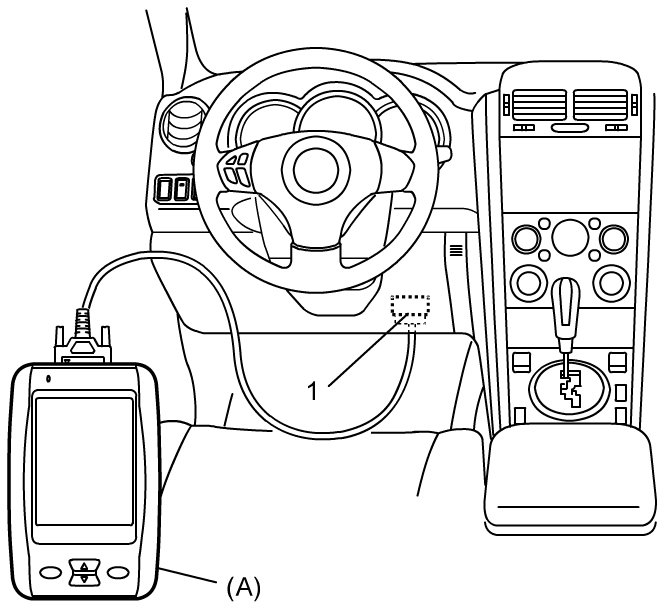 1

(A)