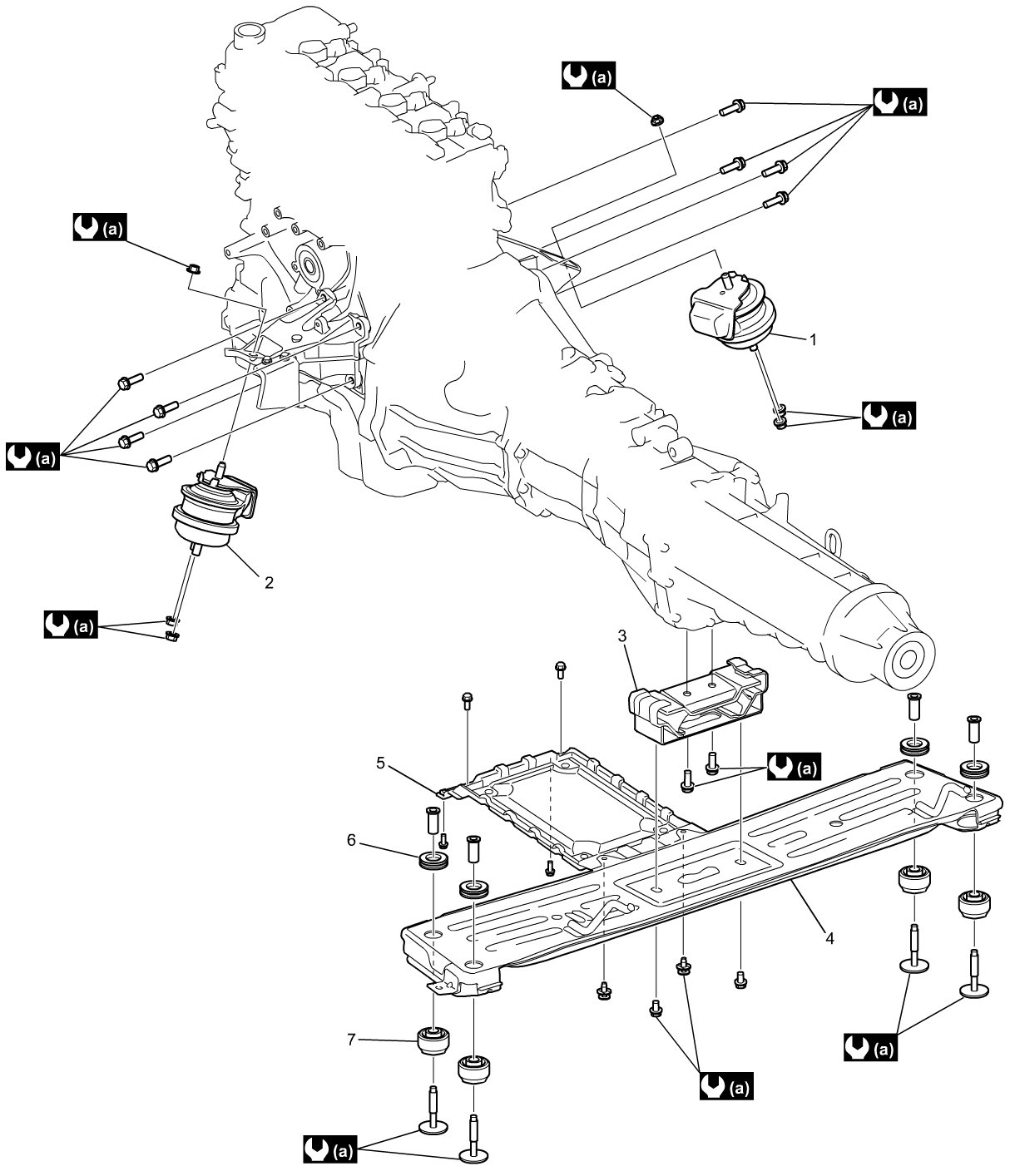 (a)

(a)

(a)

1

(a)

(a)

2

(a)

3

(a)

5

6

4

7

(a)

(a)

(a)