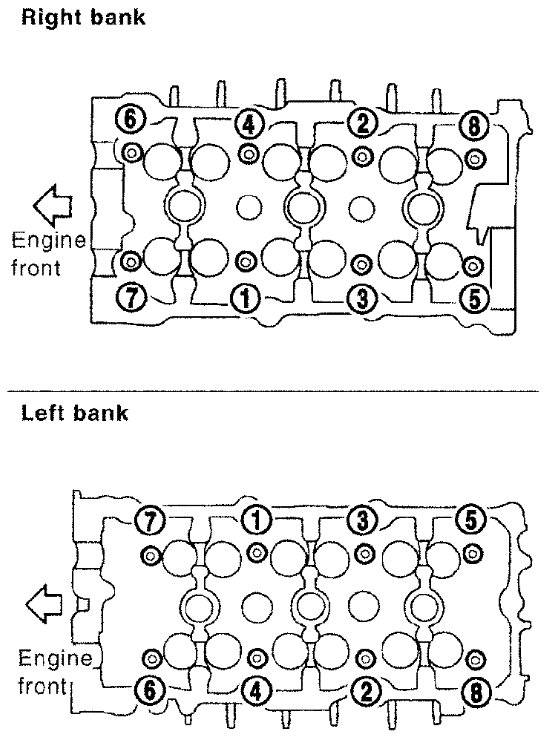 Right bank

6 4 2 8

Engine front

7 1 3 5

Left bank

7 1 3 5

Engine front

6 4 2 8