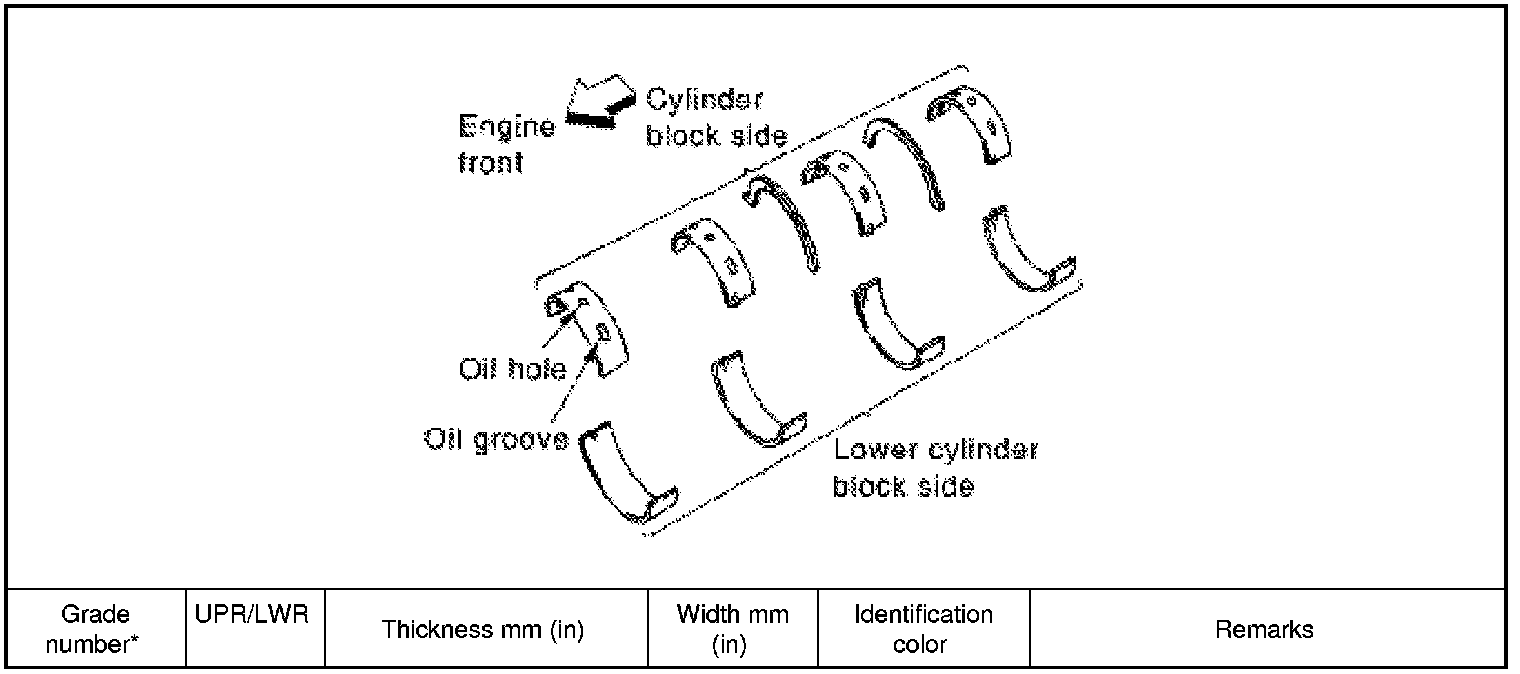 Engine front

Cylinder block side

Oil hole

Oil groove

Lower cylinder block side

| Grade number* | UPR/LWR | Thickness mm (in) | Width mm (in) | Identification color | Remarks |
|---|---|---|---|---|---|