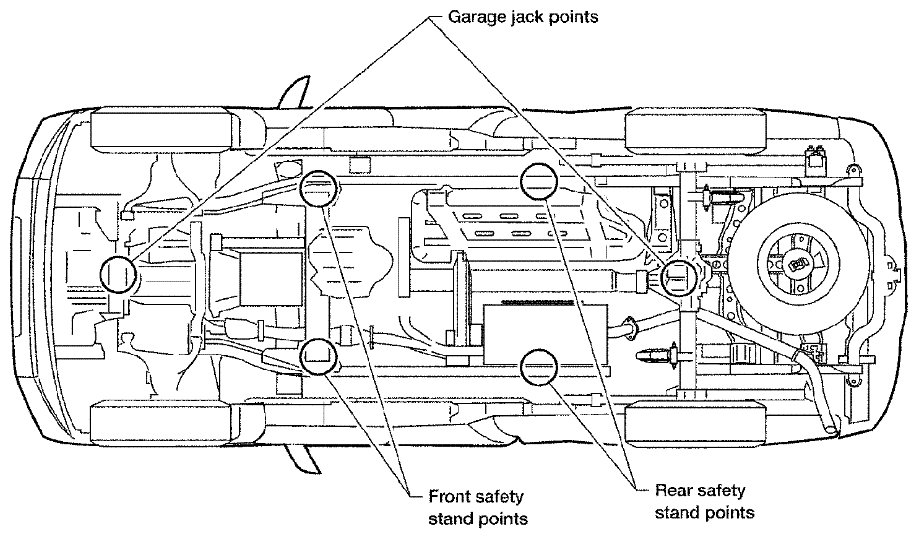 Garage jack points

Front safety stand points

Rear safety stand points