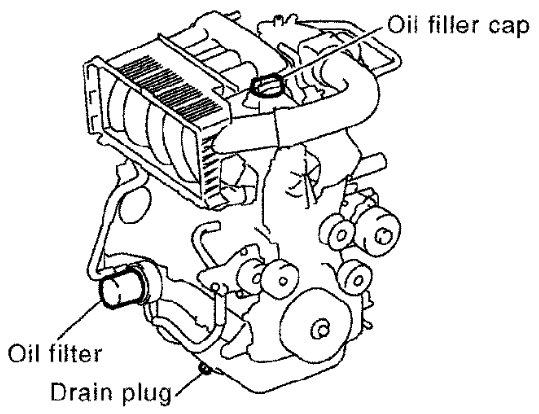 Oil filler cap

Oil filter

Drain plug