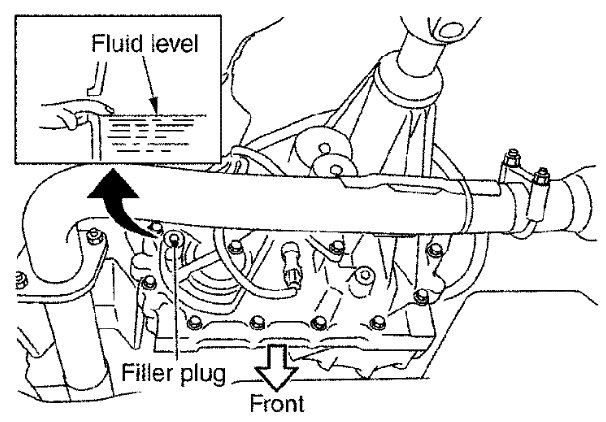 Fluid level

Filler plug

Front