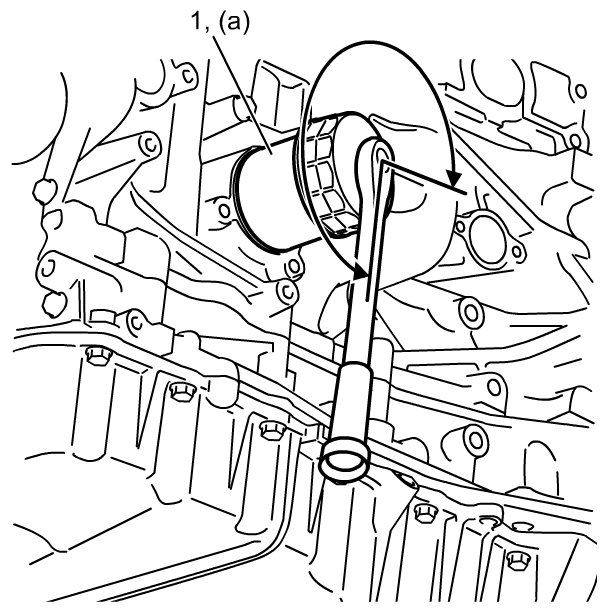 1, (a)