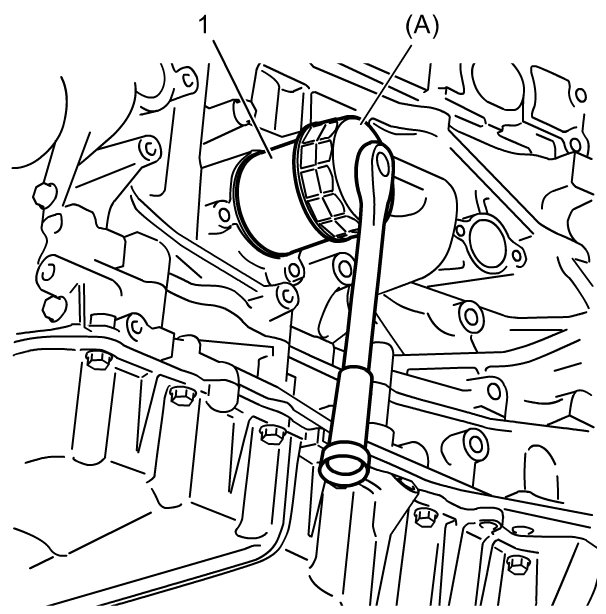 1
(A)