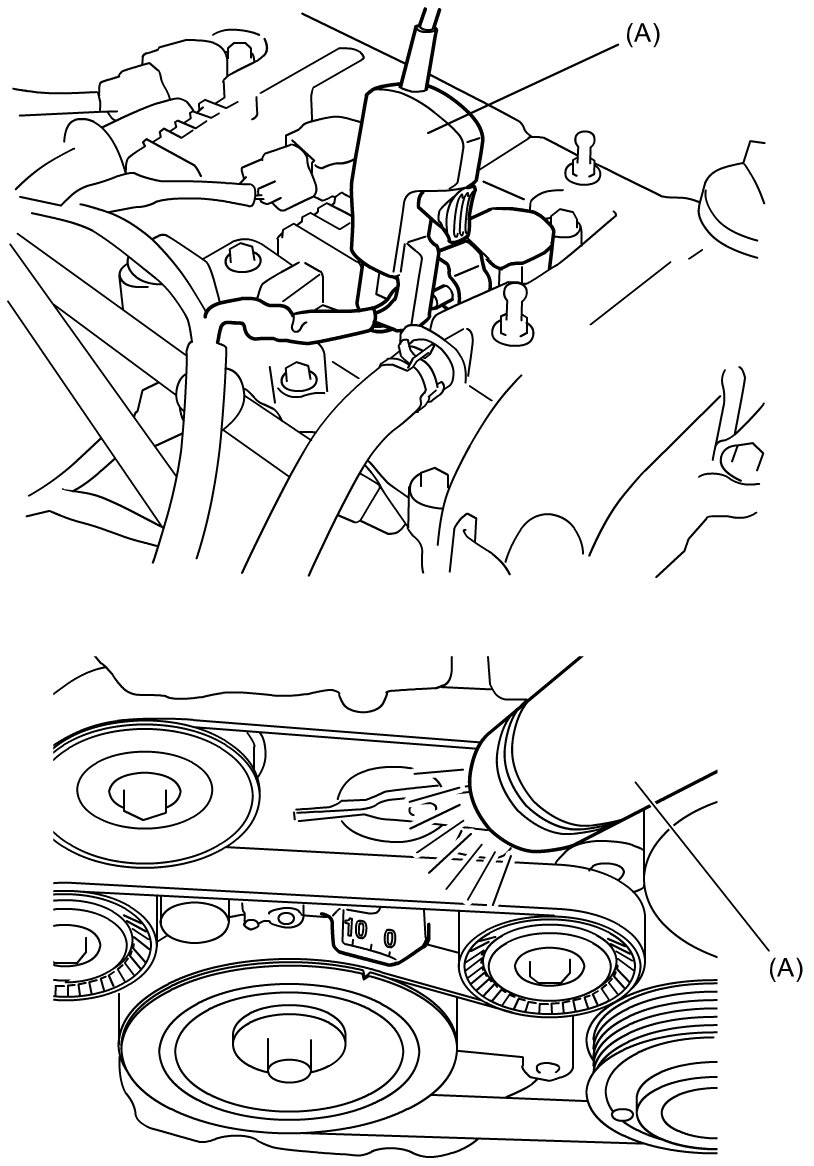 (A)

10 0

(A)