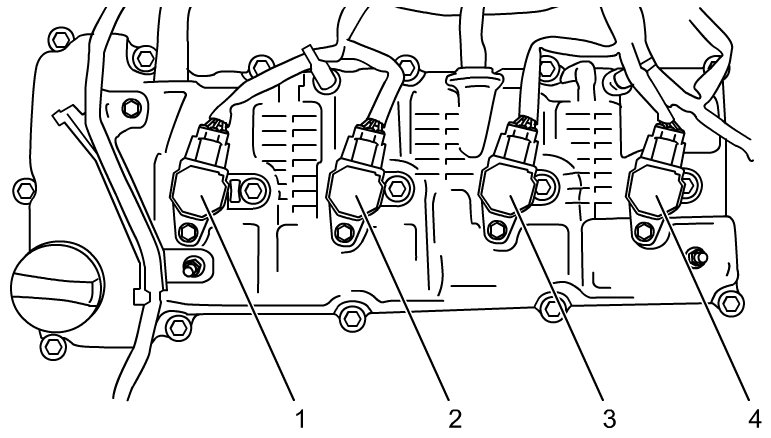 1
2
3
4