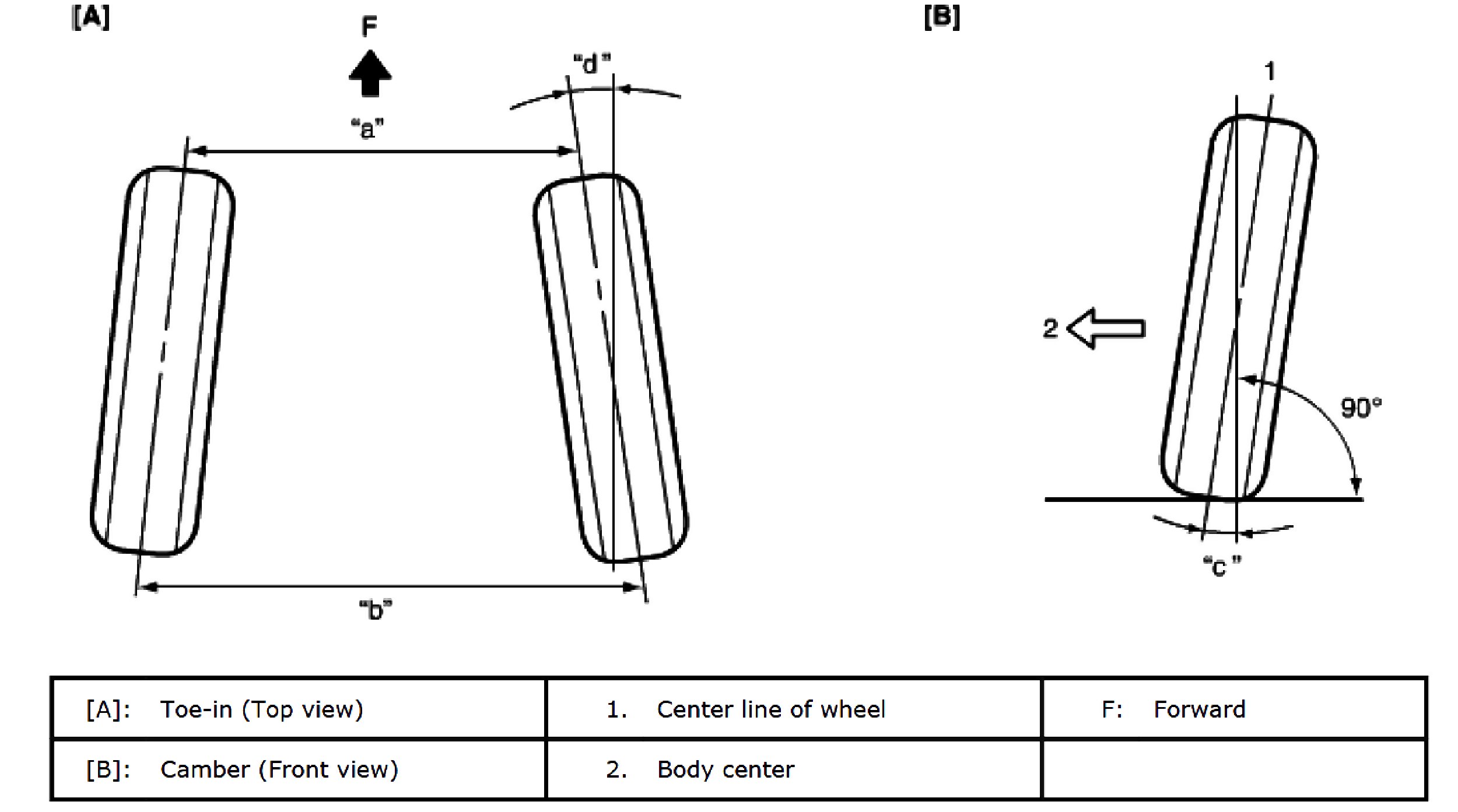 [A]

F

"d"

"a"

"b"

[B]

1

2

90°

"c"

| [A]: Toe-in (Top view) | 1. Center line of wheel | F: Forward |
|---|---|---|
| [B]: Camber (Front view) | 2. Body center | |