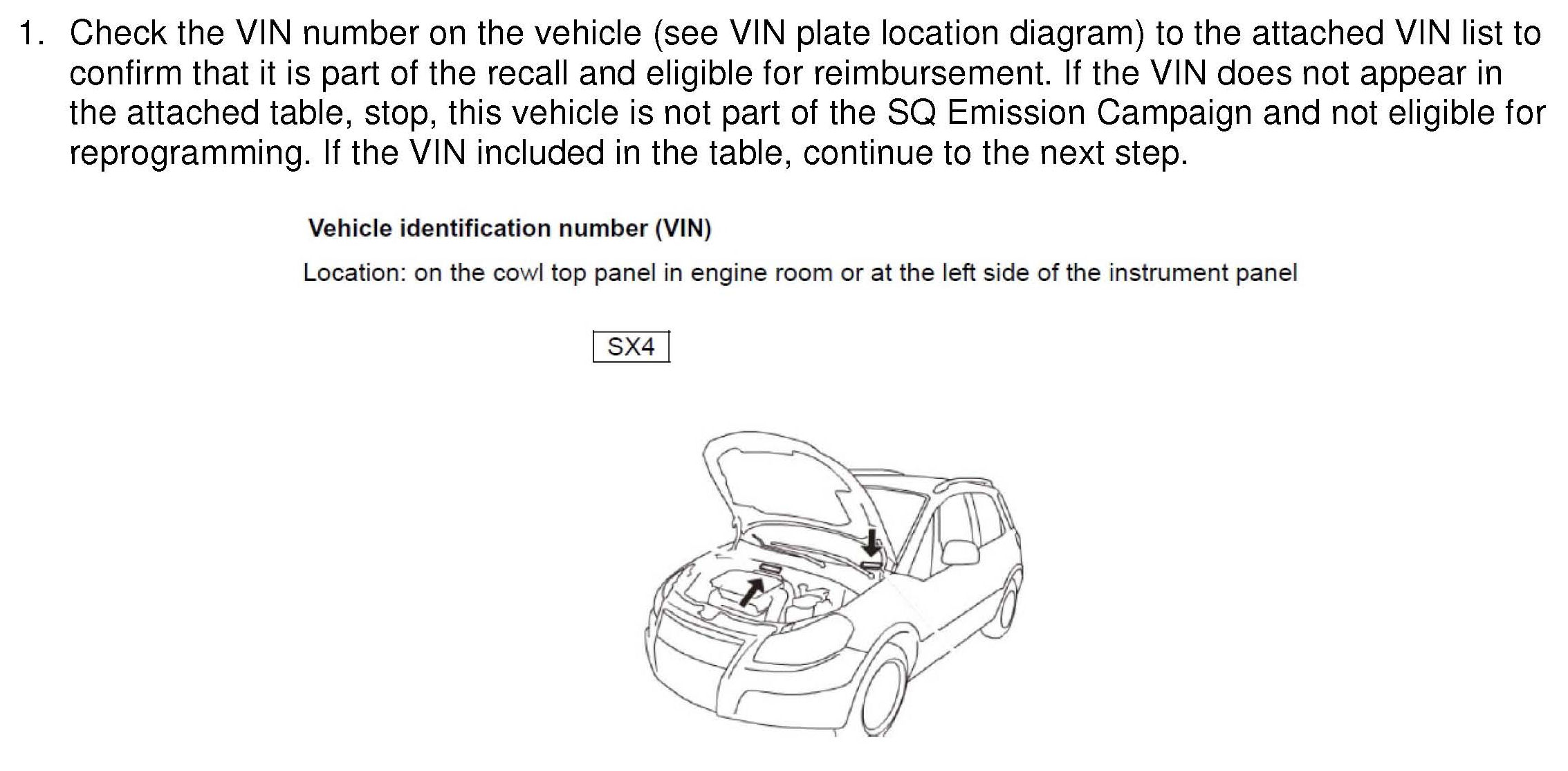 1. Check the VIN number on the vehicle (see VIN plate location diagram) to the attached VIN list to confirm that it is part of the recall and eligible for reimbursement. If the VIN does not appear in the attached table, stop, this vehicle is not part of the SQ Emission Campaign and not eligible for reprogramming. If the VIN included in the table, continue to the next step.

Vehicle identification number (VIN)

Location: on the cowl top panel in engine room or at the left side of the instrument panel

SX4