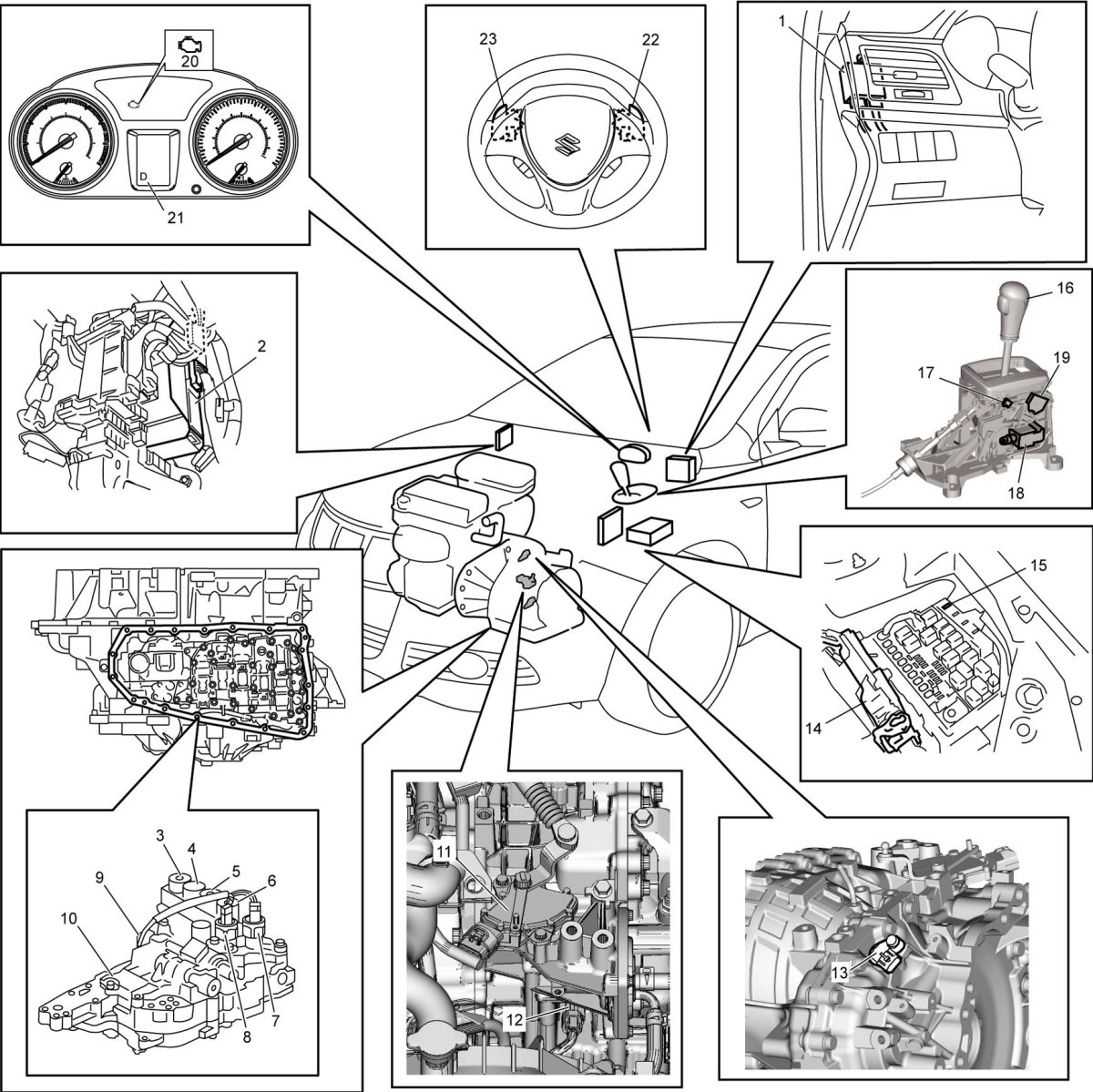 20
D
21
23
22
1
2
16
17
19
18
15
14
3
4
5
6
9
10
8
7
11
12
13