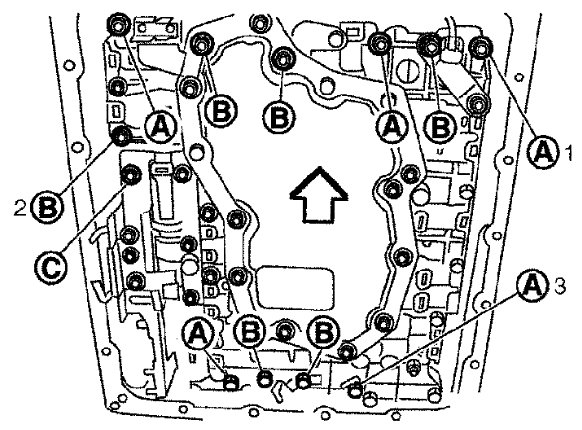 A B B A B A 1
2 B
C
A 3
A B B