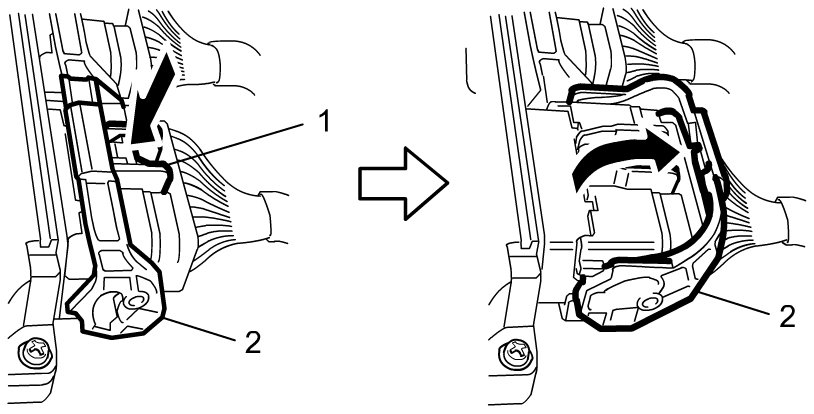 1
2
2