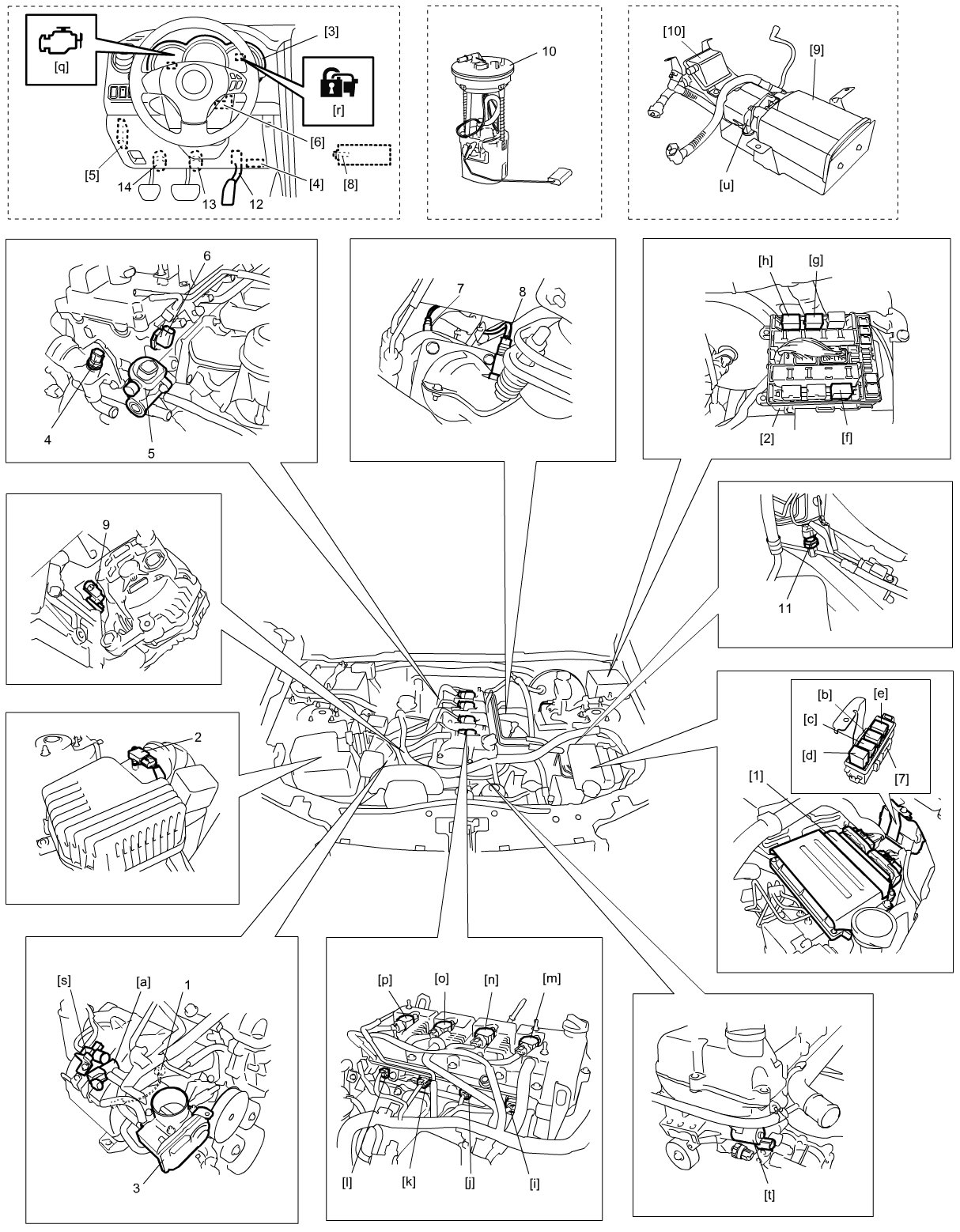 [q]
[3]
[r]
[6]
[5]
14
13
12
[4]
[8]
10
[10]
[9]
[u]
6
4
5
7
8
[h]
[g]
[2]
[f]
9
11
2
[b]
[e]
[c]
[d]
[7]
[1]
[s]
[a]
1
3
[p]
[o]
[n]
[m]
[l]
[k]
[j]
[i]
[t]